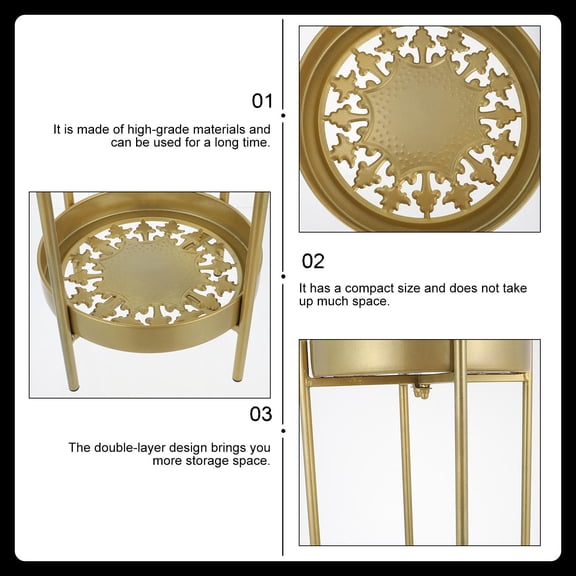 01

It is made of high-grade materials and can be used for a long time.

02

It has a compact size and does not take up much space.

03

The double-layer design brings you more storage space.