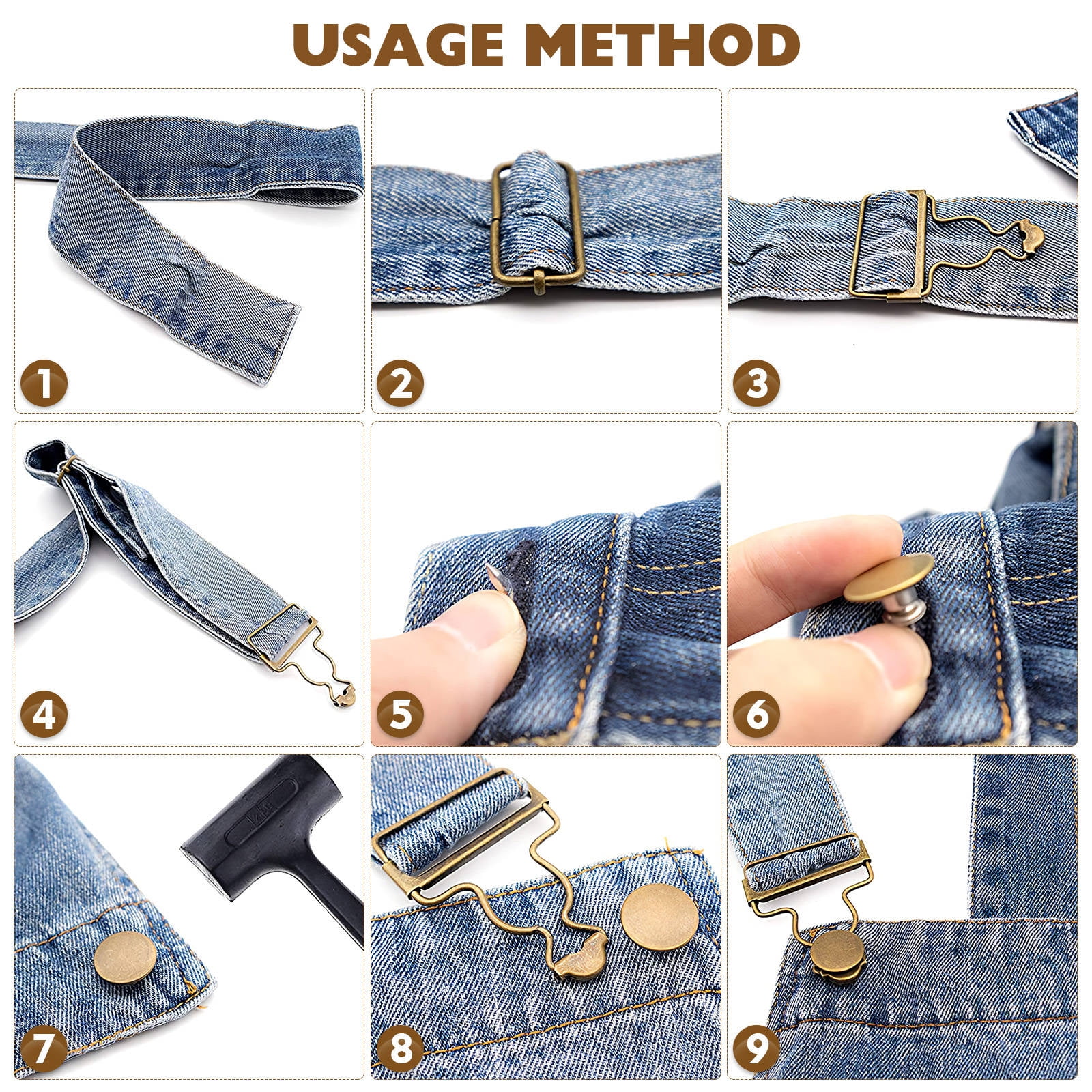 USAGE METHOD

1

2

3

4

5

6

7

8

9