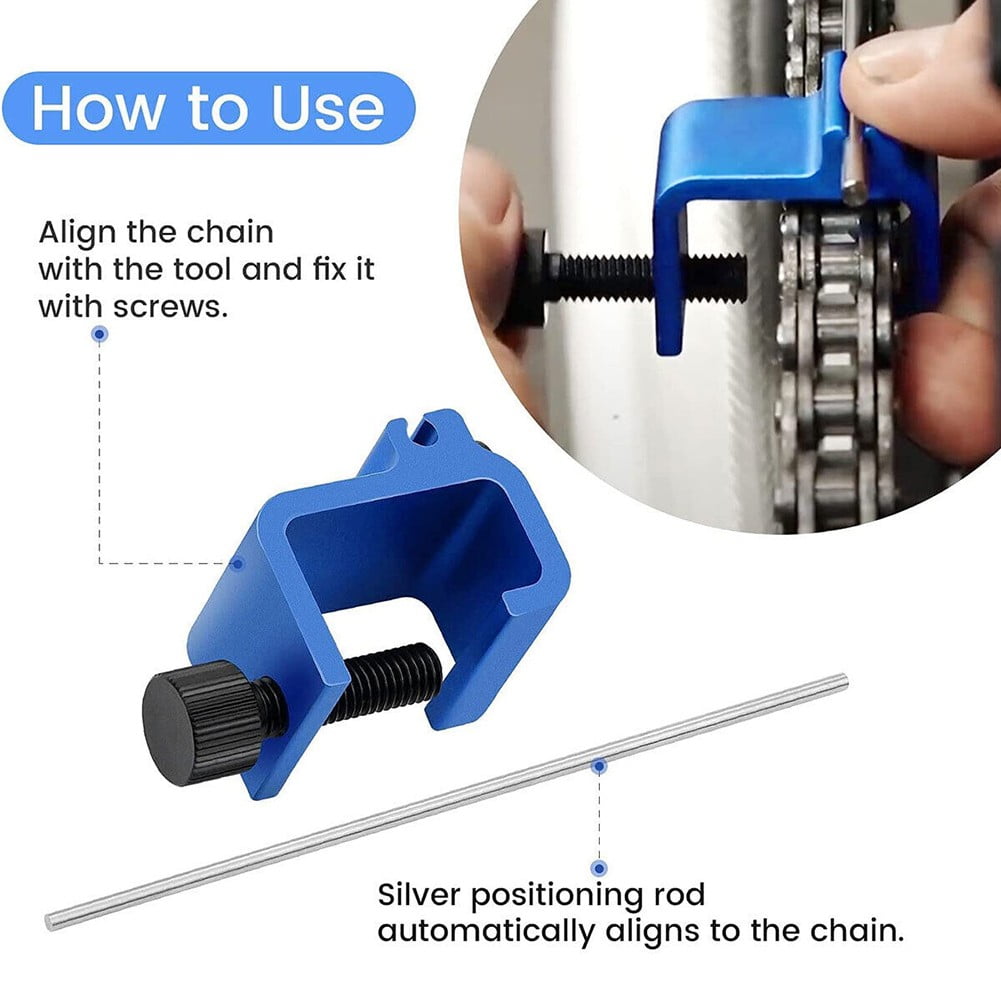 How to Use

Align the chain with the tool and fix it with screws.

Silver positioning rod automatically aligns to the chain.