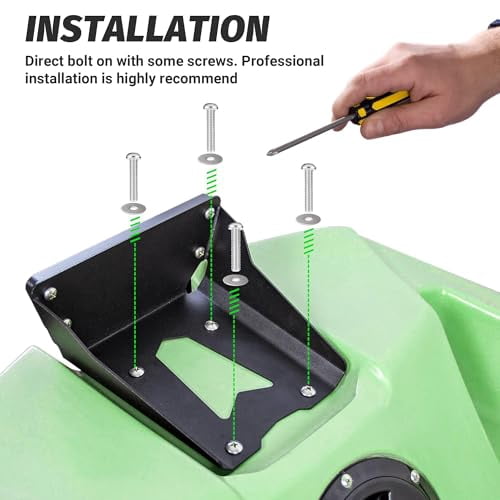 INSTALLATION

Direct bolt on with some screws. Professional installation is highly recommend