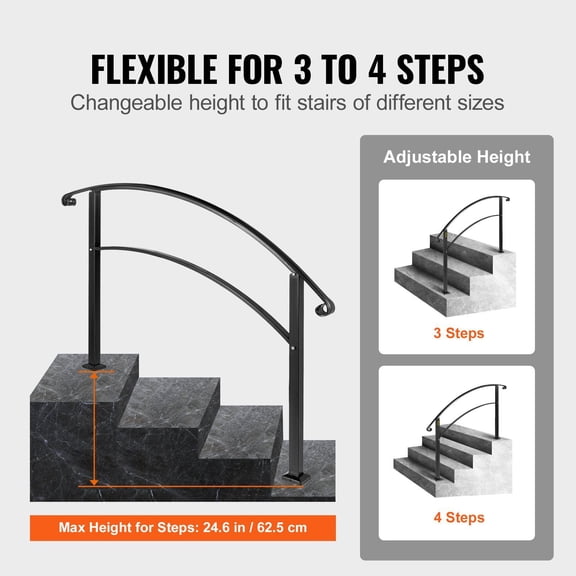 FLEXIBLE FOR 3 TO 4 STEPS
Changeable height to fit stairs of different sizes

Max Height for Steps: 24.6 in / 62.5 cm

Adjustable Height

3 Steps

4 Steps