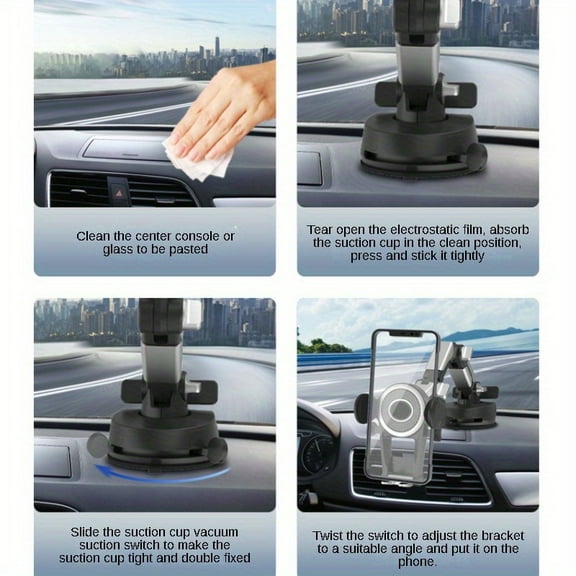 Clean the center console or glass to be pasted

Tear open the electrostatic film, absorb the suction cup in the clean position, press and stick it tightly

Slide the suction cup vacuum suction switch to make the suction cup tight and double fixed

Twist the switch to adjust the bracket to a suitable angle and put it on the phone.