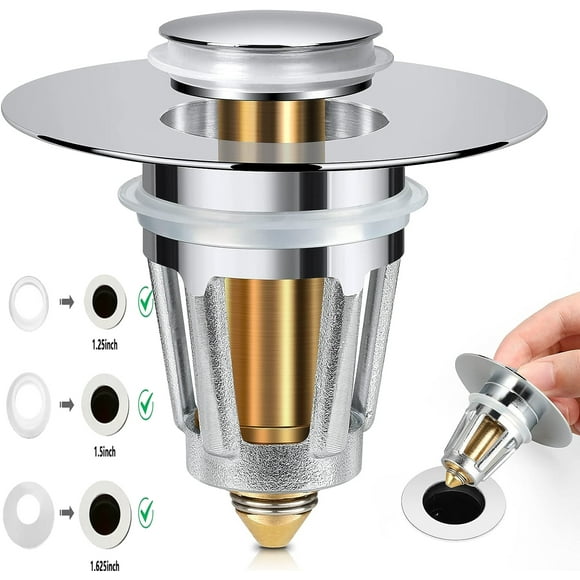 1.25inch

1.5inch

1.625inch