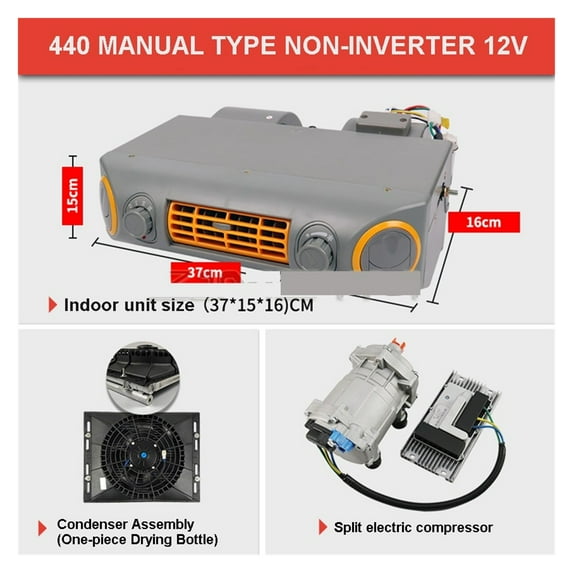 440 MANUAL TYPE NON-INVERTER 12V

15cm

16cm

37cm

Indoor unit size (37*15*16)CM

Condenser Assembly (One-piece Drying Bottle)

Split electric compressor