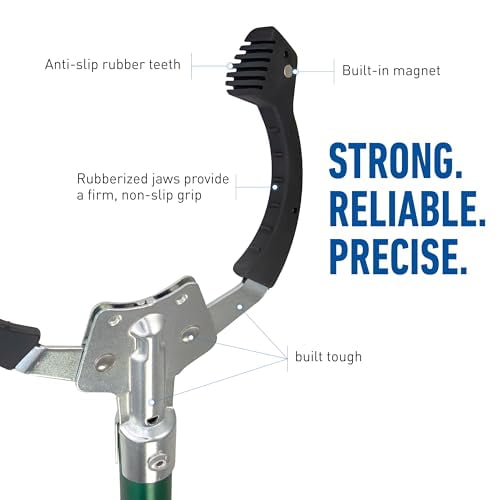 Anti-slip rubber teeth

Built-in magnet

Rubberized jaws provide a firm, non-slip grip

STRONG.
RELIABLE.
PRECISE.

built tough