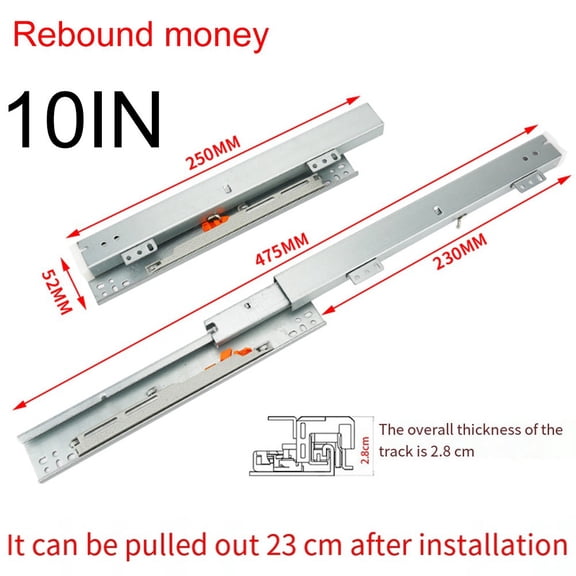 Rebound money

10IN

250MM

52MM

475MM

230MM

2.8cm

The overall thickness of the track is 2.8 cm

It can be pulled out 23 cm after installation