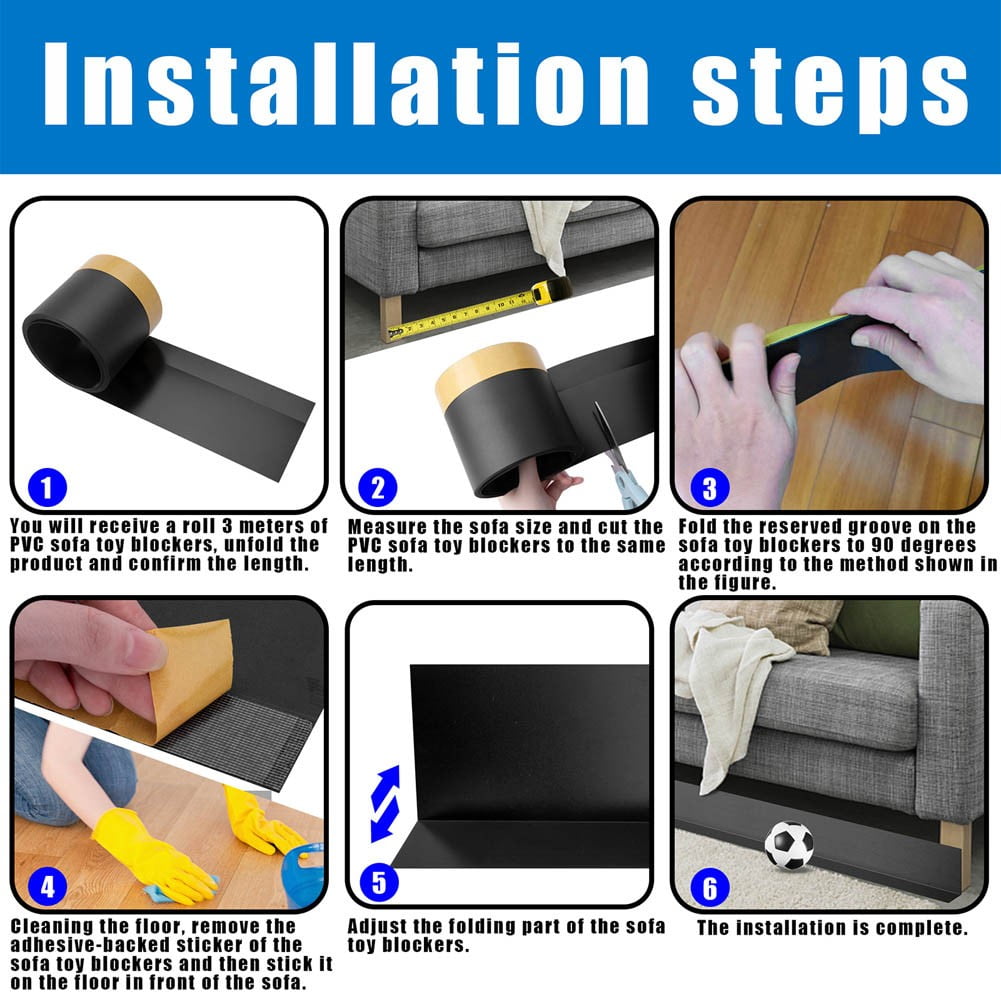 Installation steps

1

You will receive a roll 3 meters of PVC sofa toy blockers, unfold the product and confirm the length.

2

Measure the sofa size and cut the PVC sofa toy blockers to the same length.

3

Fold the reserved groove on the sofa toy blockers to 90 degrees according to the method shown in the figure.

4

Cleaning the floor, remove the adhesive-backed sticker of the sofa toy blockers and then stick it on the floor in front of the sofa.

5

Adjust the folding part of the sofa toy blockers.

6

The installation is complete.