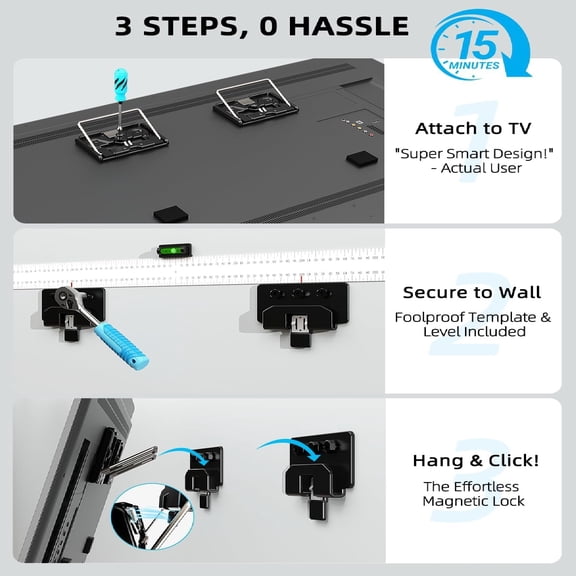 3 STEPS, 0 HASSLE

15 MINUTES

1

Attach to TV

"Super Smart Design!"
- Actual User

2

Secure to Wall

Foolproof Template & Level Included

3

Hang & Click!

The Effortless Magnetic Lock