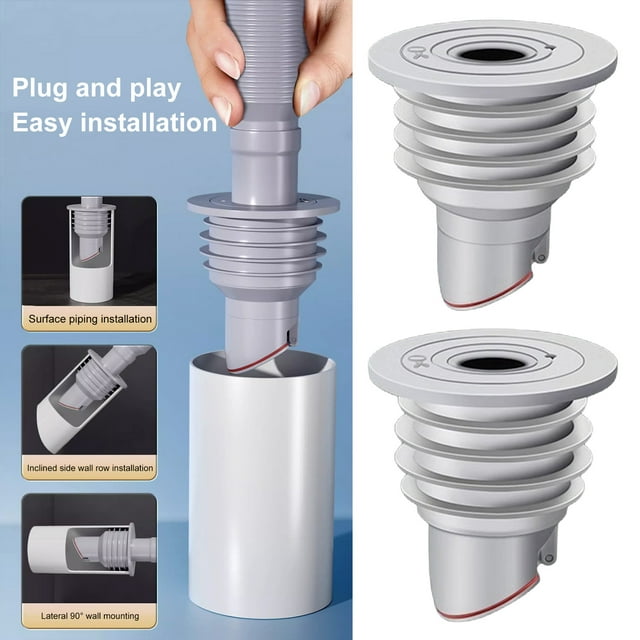 Plug and play
Easy installation

Surface piping installation

Inclined side wall row installation

Lateral 90° wall mounting