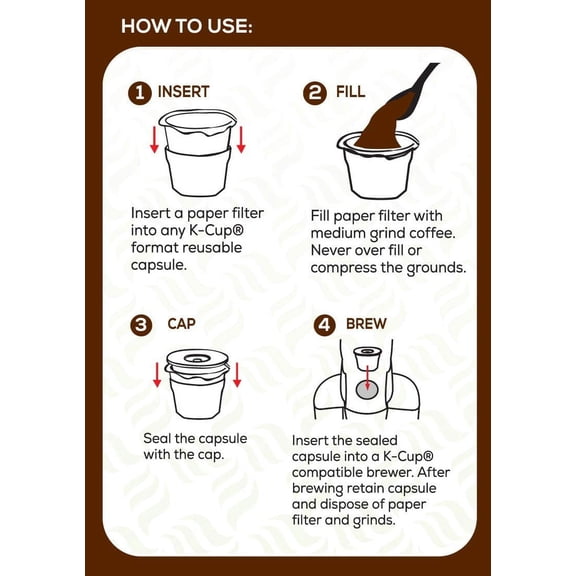 HOW TO USE:

1 INSERT

Insert a paper filter into any K-Cup® format reusable capsule.

2 FILL

Fill paper filter with medium grind coffee. Never over fill or compress the grounds.

3 CAP

Seal the capsule with the cap.

4 BREW

Insert the sealed capsule into a K-Cup® compatible brewer. After brewing retain capsule and dispose of paper filter and grinds.