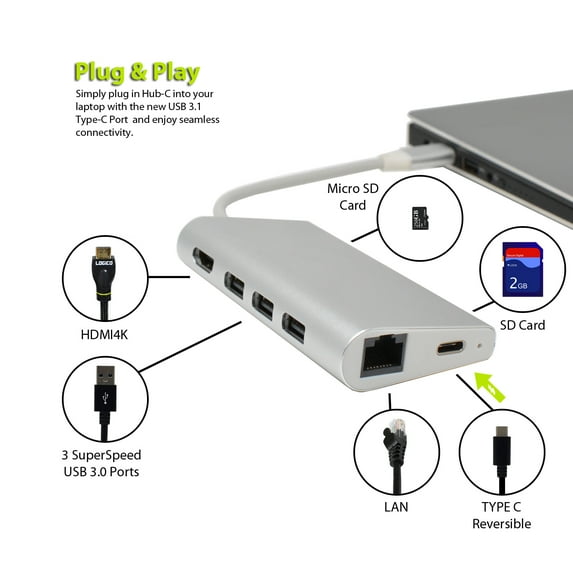 Plug & Play

Simply plug in Hub-C into your laptop with the new USB 3.1 Type-C Port and enjoy seamless connectivity.

Micro SD Card

LOGICO

HDMI4K

2GB

SD Card

3 SuperSpeed USB 3.0 Ports

LAN

TYPE C Reversible