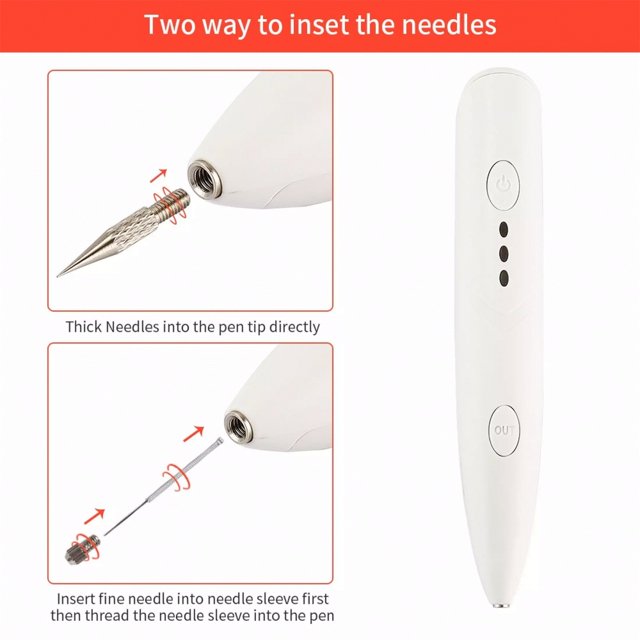 Two way to inset the needles

Thick Needles into the pen tip directly

Insert fine needle into needle sleeve first then thread the needle sleeve into the pen

OUT