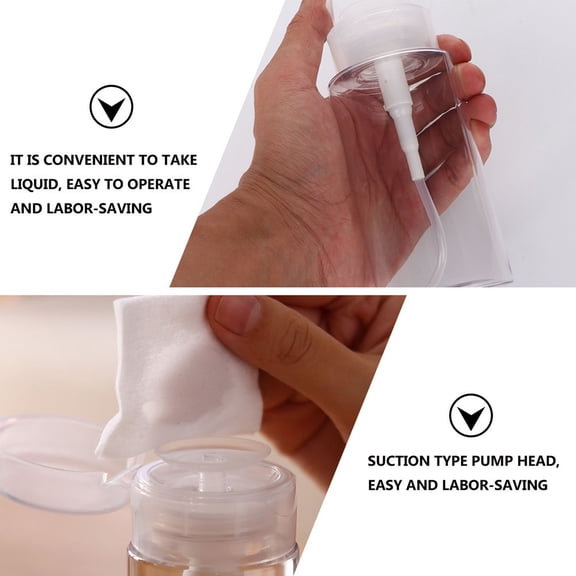 IT IS CONVENIENT TO TAKE LIQUID, EASY TO OPERATE AND LABOR-SAVING

SUCTION TYPE PUMP HEAD, EASY AND LABOR-SAVING