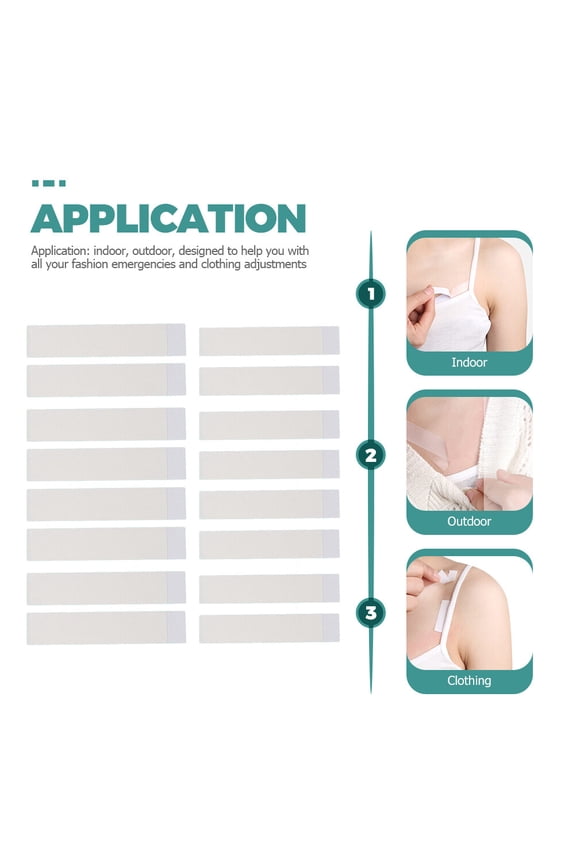 APPLICATION

Application: indoor, outdoor, designed to help you with all your fashion emergencies and clothing adjustments

1

Indoor

2

Outdoor

3

Clothing