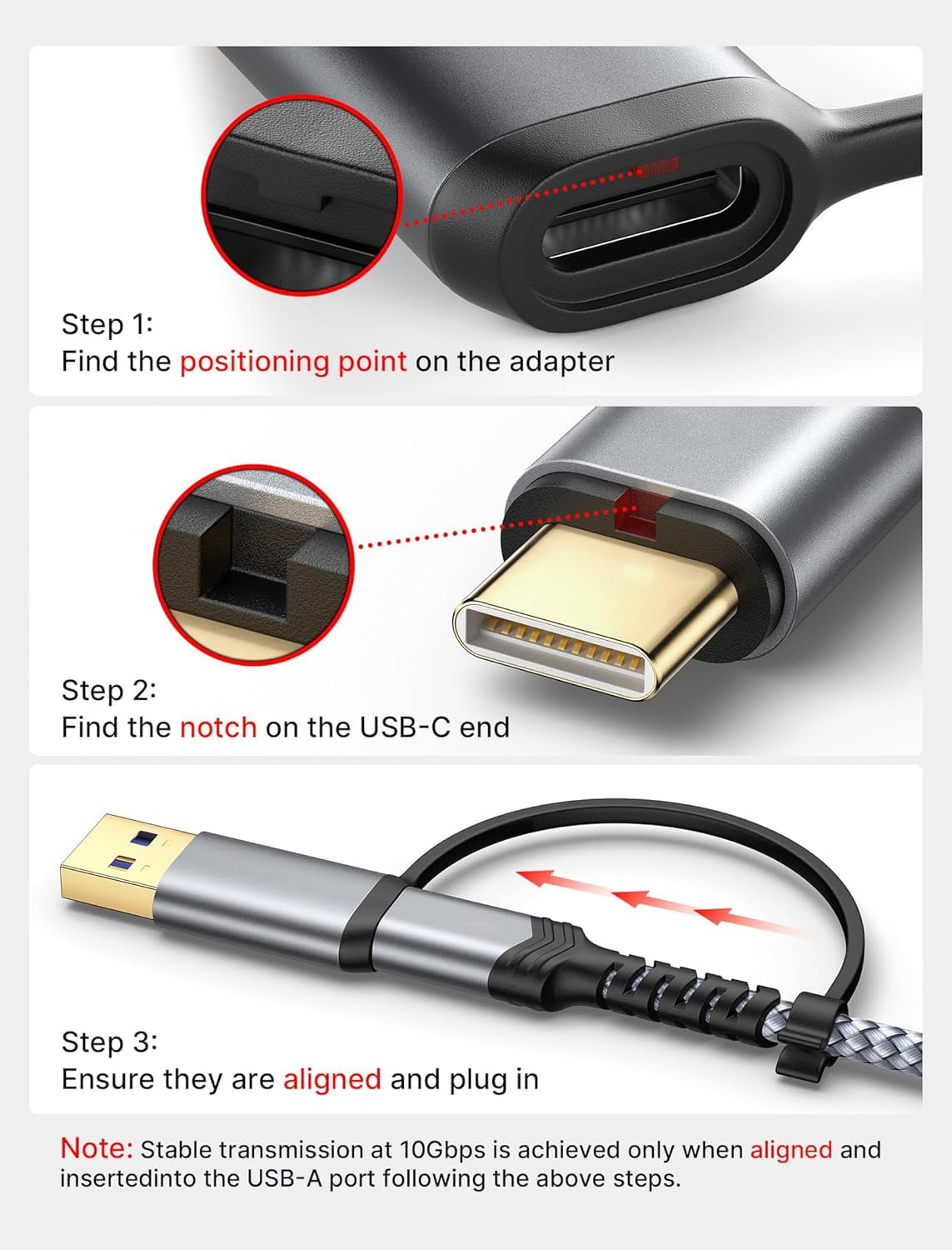 Step 1:
Find the positioning point on the adapter

Step 2:
Find the notch on the USB-C end

Step 3:
Ensure they are aligned and plug in

Note: Stable transmission at 10Gbps is achieved only when aligned and insertedinto the USB-A port following the above steps.