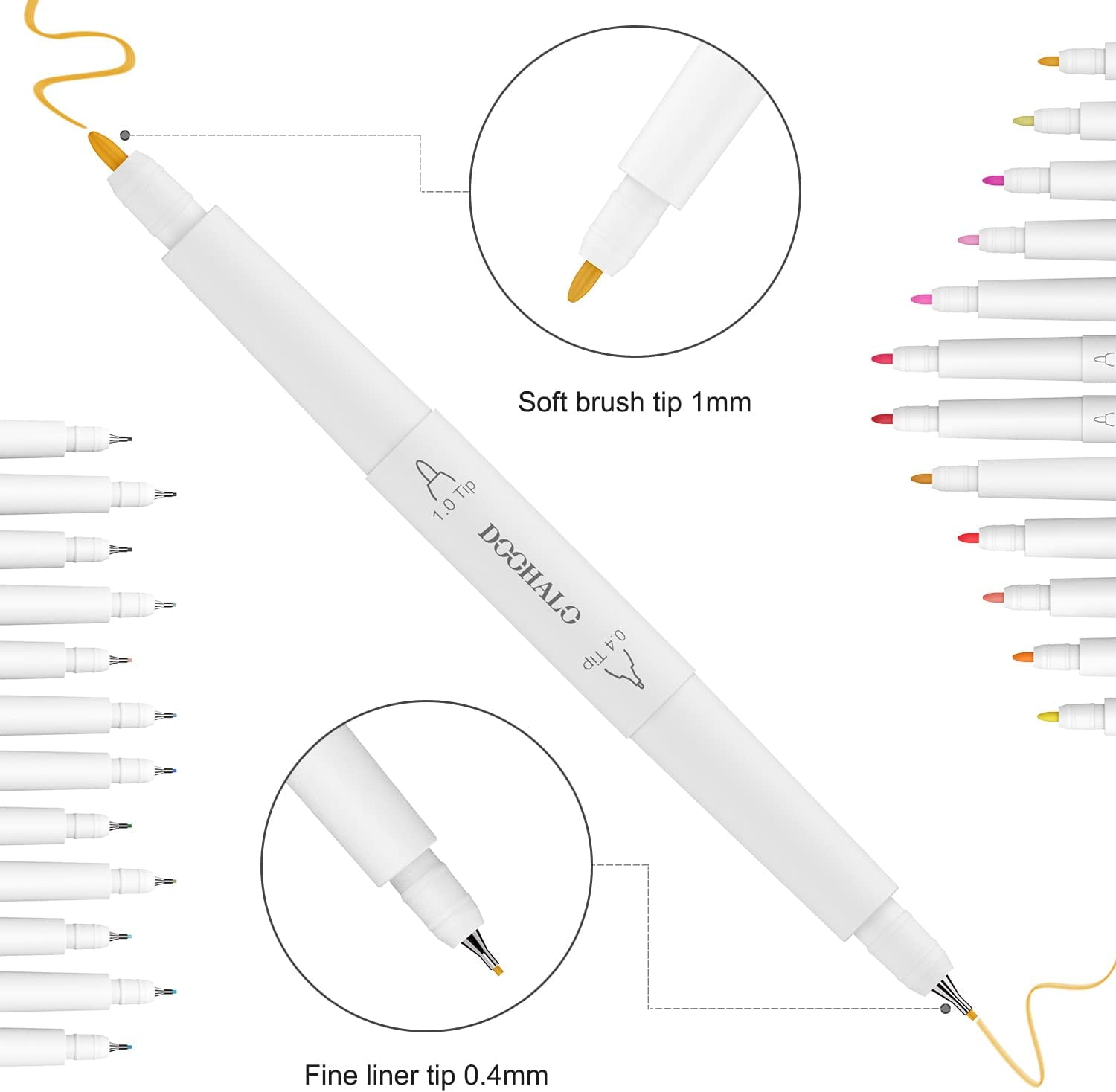 Soft brush tip 1mm

1.0 Tip

DOOHALO

0.4 Tip

Fine liner tip 0.4mm