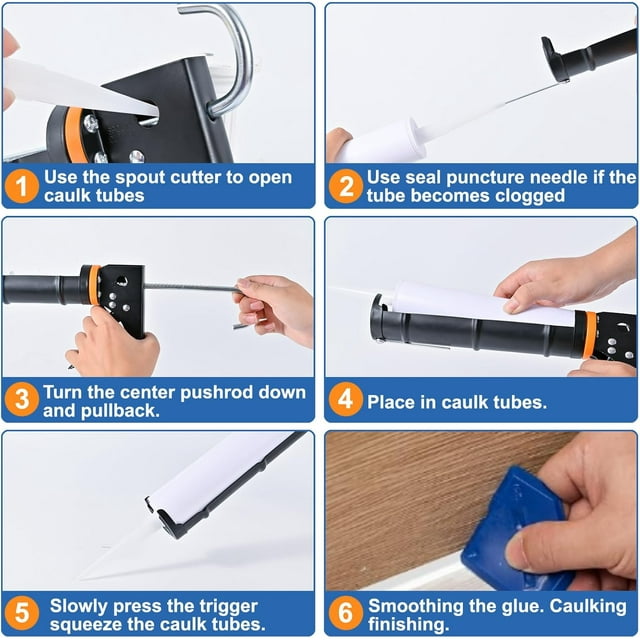 1 Use the spout cutter to open caulk tubes

2 Use seal puncture needle if the tube becomes clogged

3 Turn the center pushrod down and pullback.

4 Place in caulk tubes.

5 Slowly press the trigger squeeze the caulk tubes.

6 Smoothing the glue. Caulking finishing.