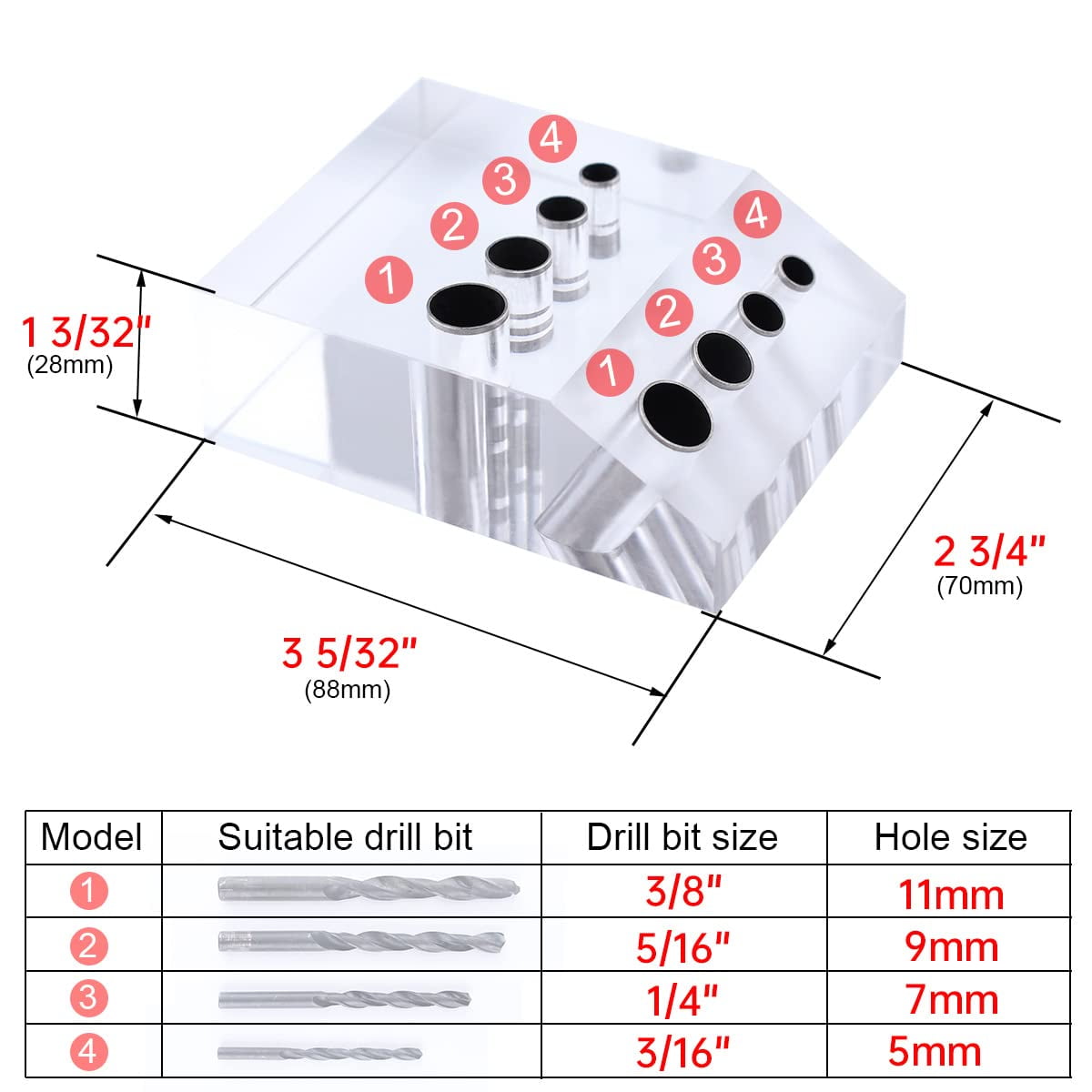 4
3
2
1
4
3
2
1

1 3/32"
(28mm)

2 3/4"
(70mm)

3 5/32"
(88mm)

| Model | Suitable drill bit | Drill bit size | Hole size |
|---|---|---|---|
| 1 | | 3/8" | 11mm |
| 2 | | 5/16" | 9mm |
| 3 | | 1/4" | 7mm |
| 4 | | 3/16" | 5mm |