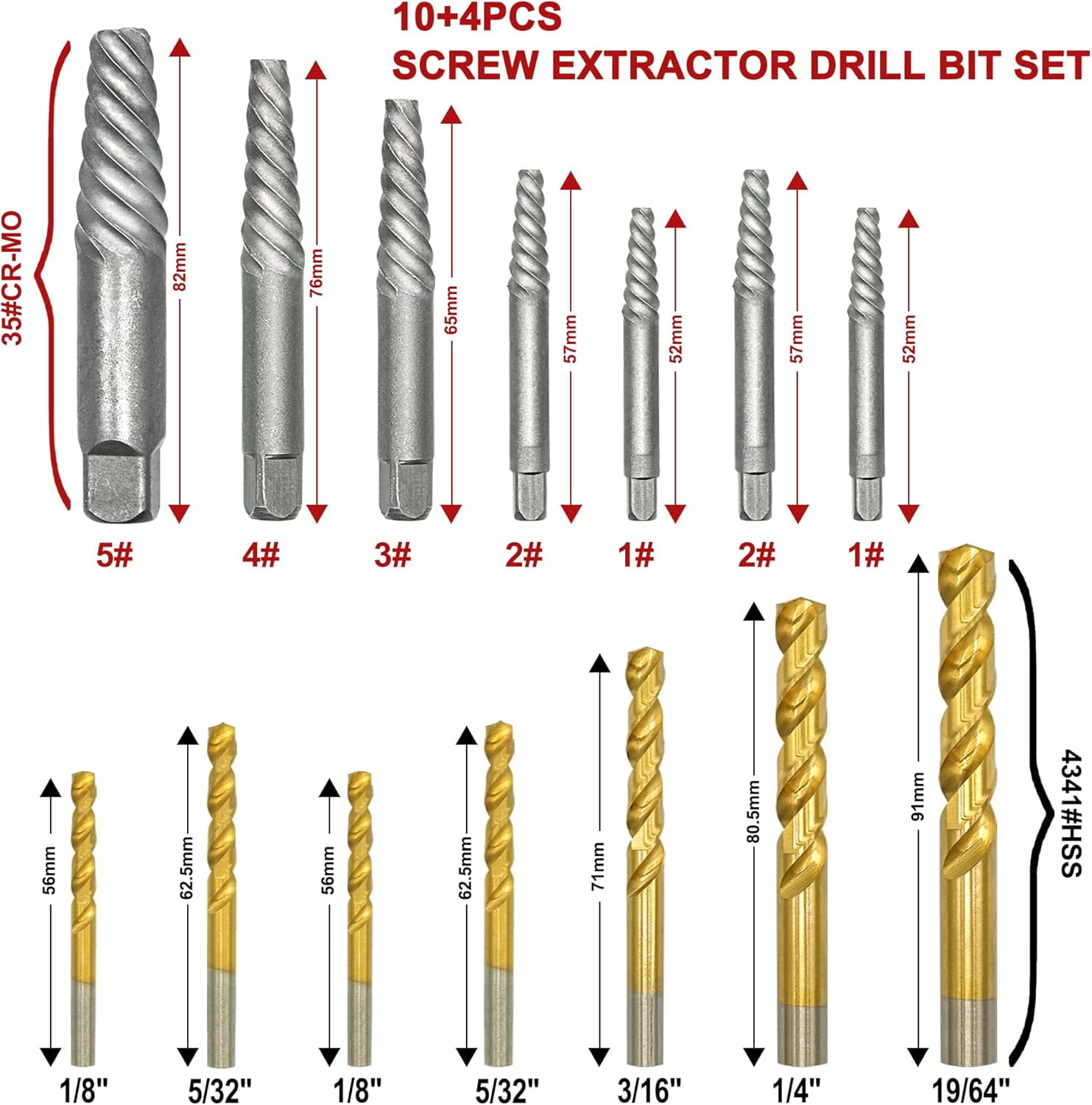 10+4PCS
SCREW EXTRACTOR DRILL BIT SET

35#CR-MO

82mm
76mm
65mm
57mm
52mm
57mm
52mm

5#
4#
3#
2#
1#
2#
1#

56mm
62.5mm
56mm
62.5mm
71mm
80.5mm
91mm

4341#HSS

1/8''
5/32''
1/8''
5/32''
3/16''
1/4''
19/64''