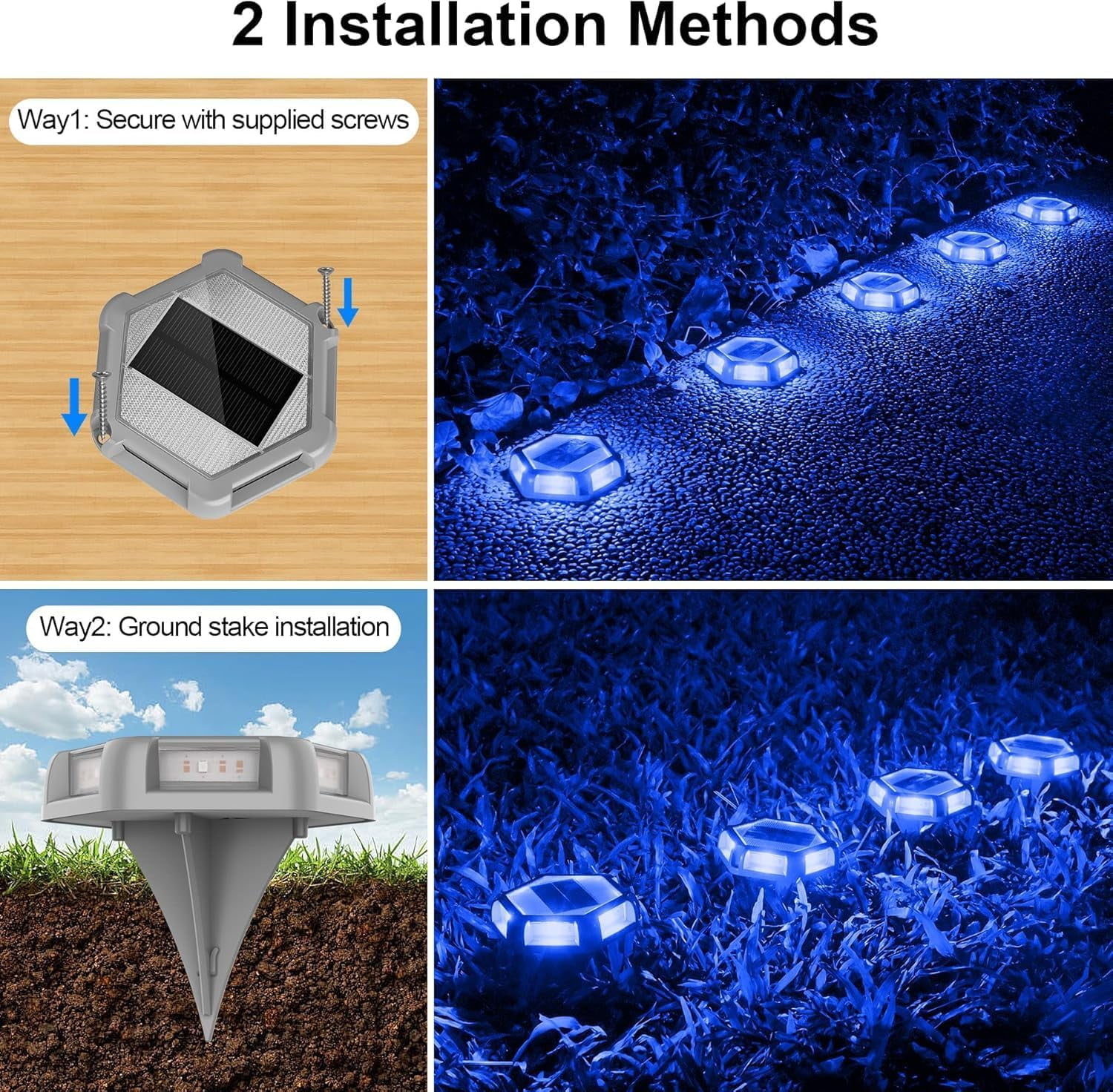 2 Installation Methods

Way1: Secure with supplied screws

Way2: Ground stake installation