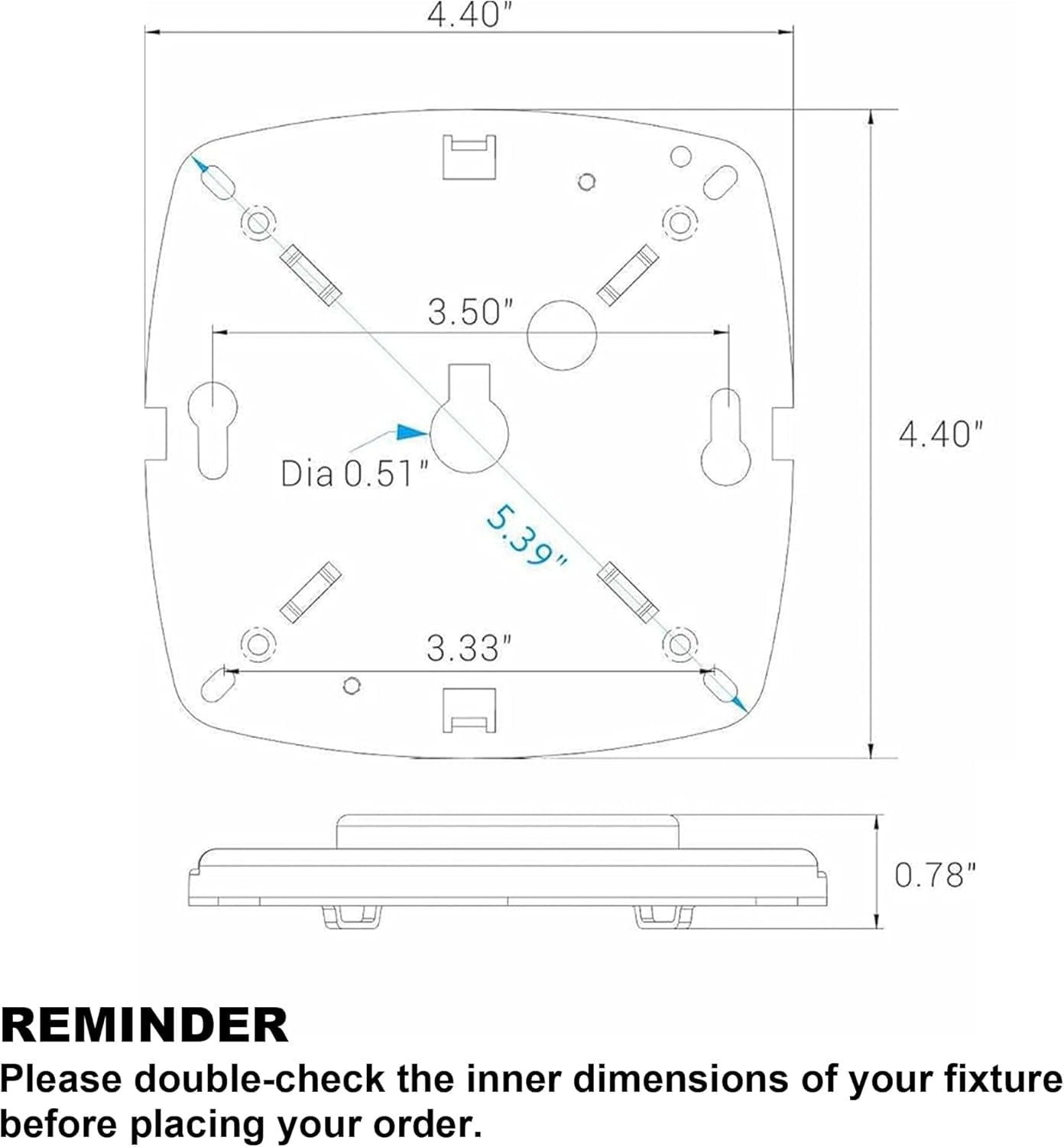 4.40"

3.50"

4.40"

Dia 0.51"

5.39"

3.33"

0.78"

REMINDER
Please double-check the inner dimensions of your fixture before placing your order.