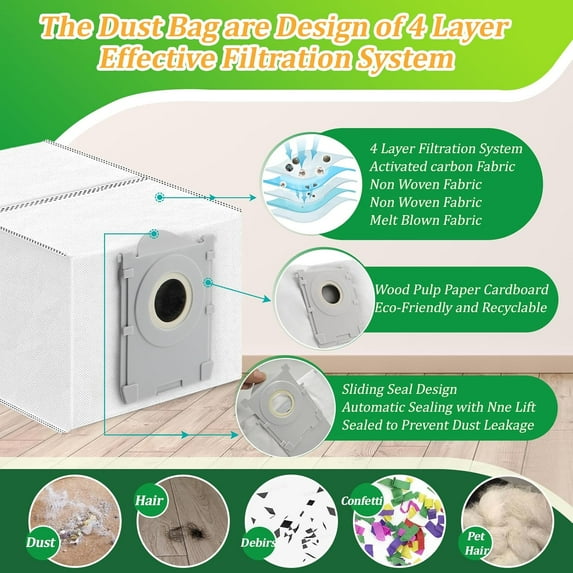 The Dust Bag are Design of 4 Layer Effective Filtration System

4 Layer Filtration System
Activated carbon Fabric
Non Woven Fabric
Non Woven Fabric
Melt Blown Fabric

Wood Pulp Paper Cardboard
Eco-Friendly and Recyclable

Sliding Seal Design
Automatic Sealing with Nne Lift
Sealed to Prevent Dust Leakage

Dust

Hair

Debirs

Confetti

Pet Hair