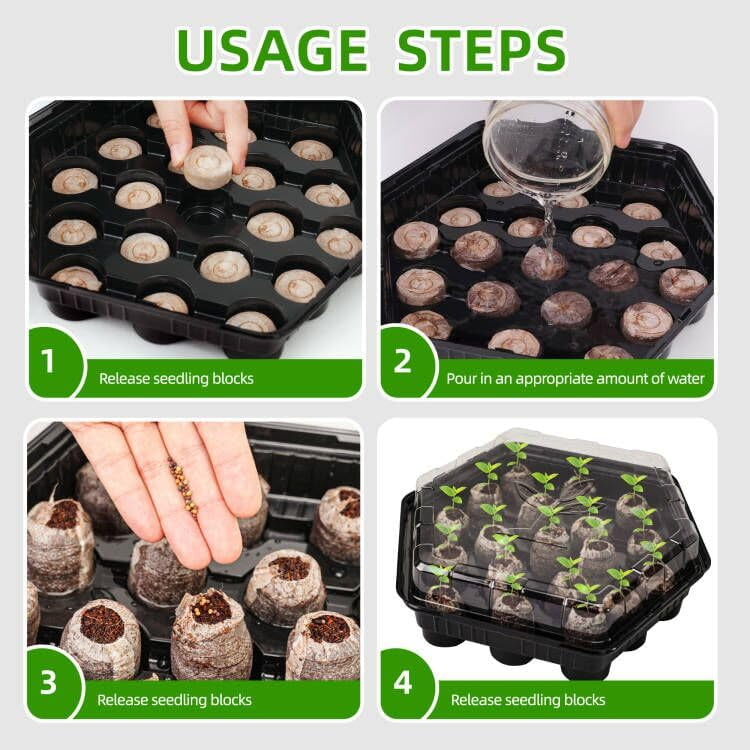 USAGE STEPS

1 Release seedling blocks

2 Pour in an appropriate amount of water

3 Release seedling blocks

4 Release seedling blocks