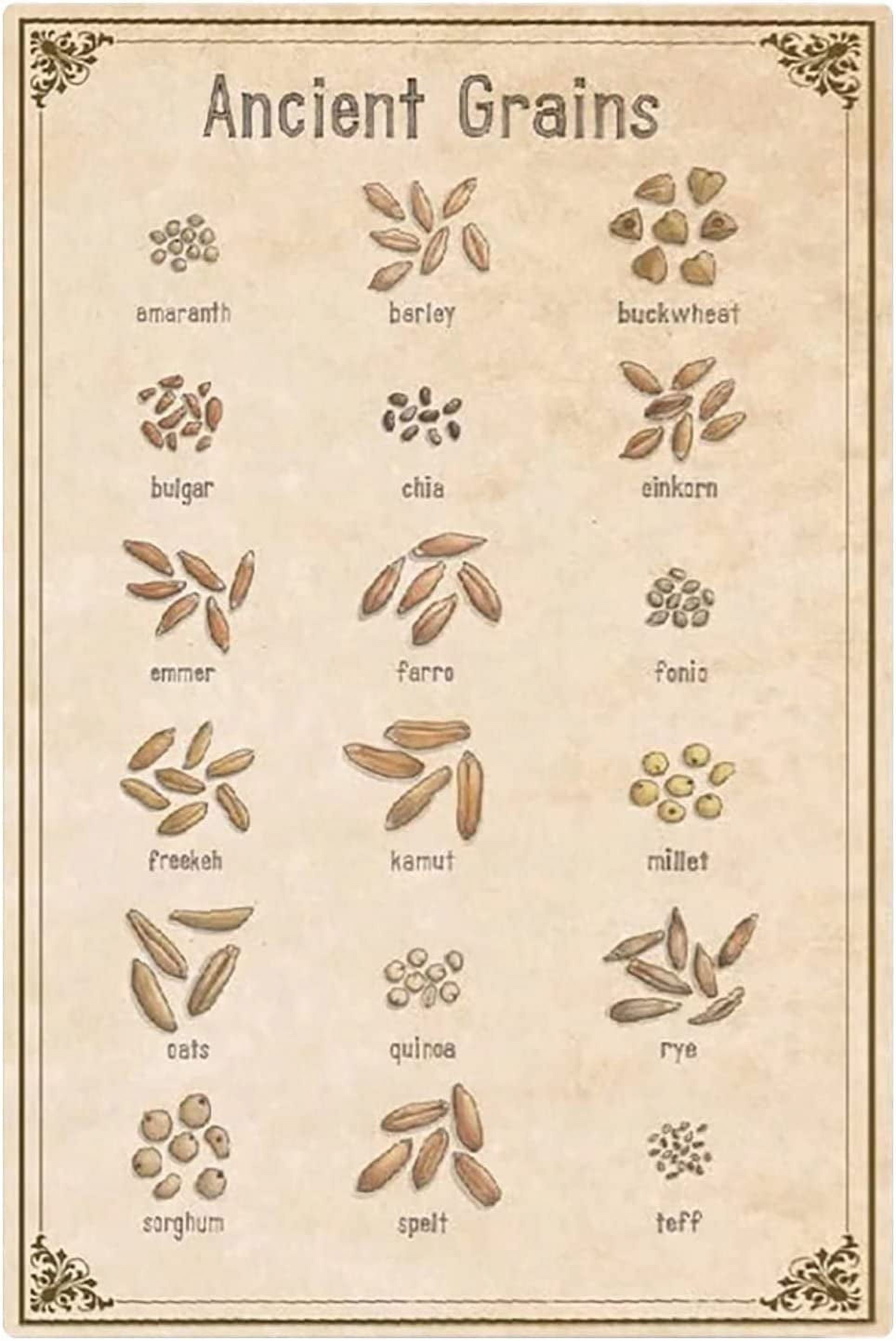 Ancient Grains

amaranth

barley

buckwheat

bulgar

chia

einkorn

emmer

farro

fonio

freekeh

kamut

millet

oats

quinoa

rye

sorghum

spelt

teff