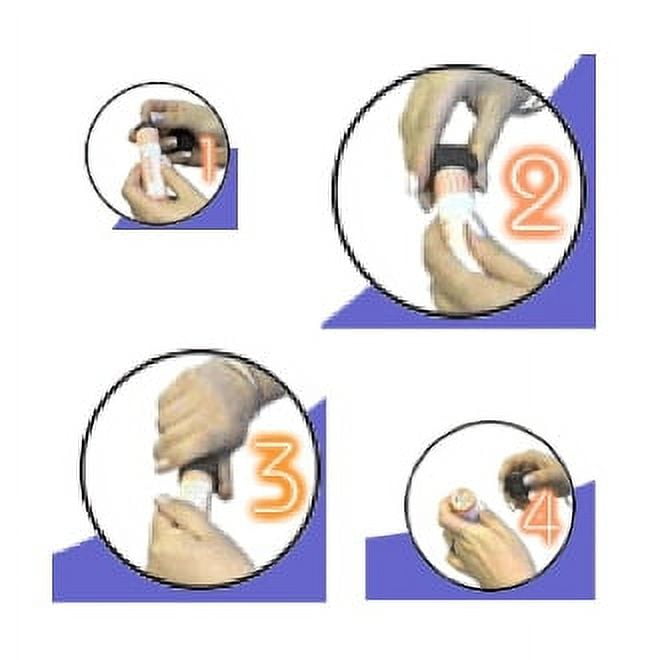 1

2

3

4