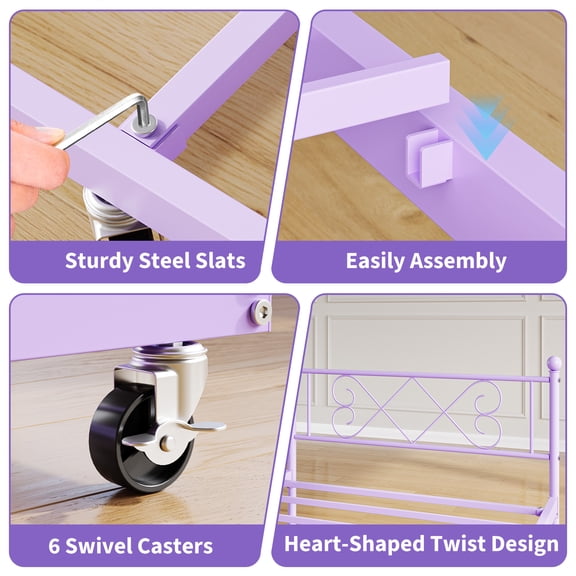 Sturdy Steel Slats

Easily Assembly

6 Swivel Casters

Heart-Shaped Twist Design