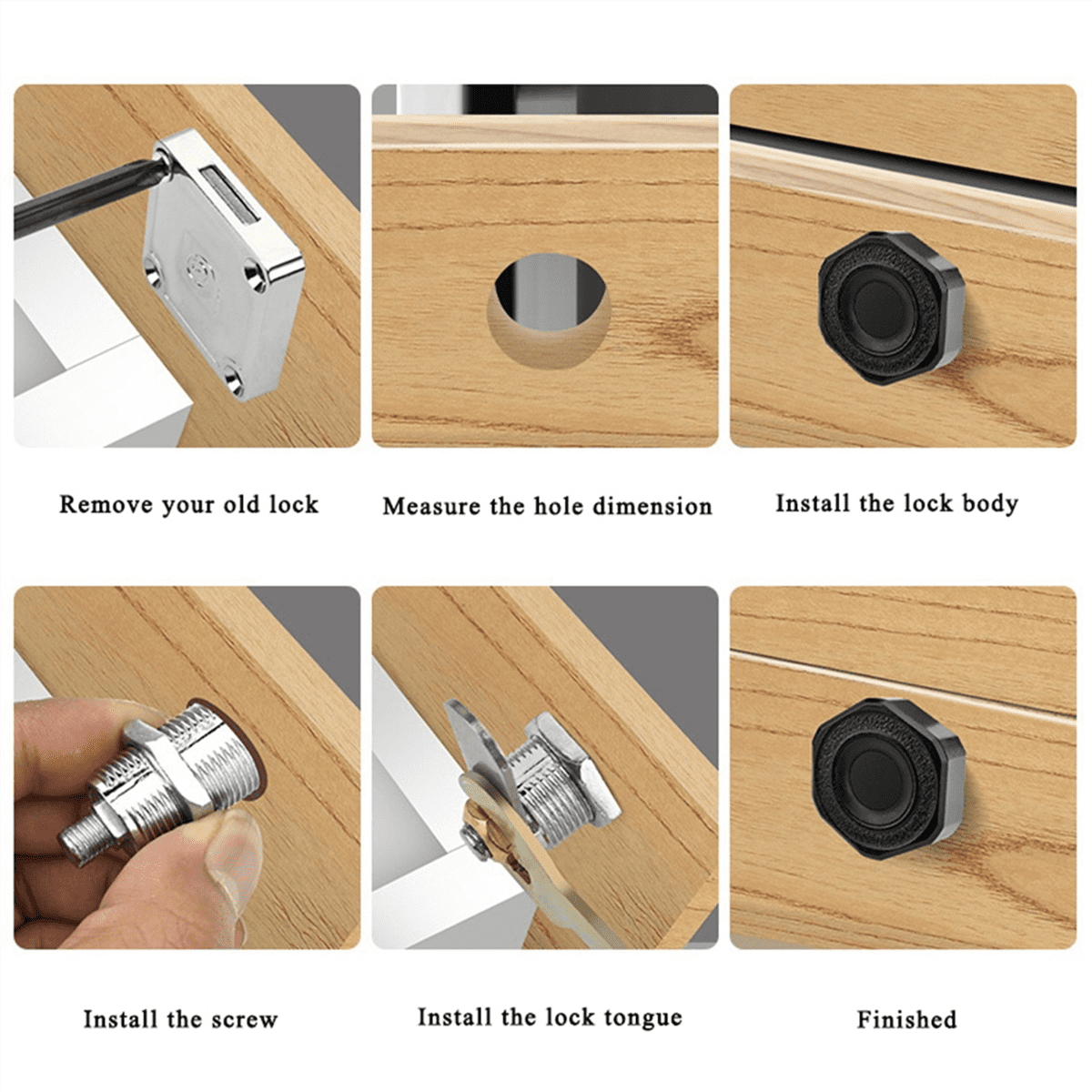 Remove your old lock

Measure the hole dimension

Install the lock body

Install the screw

Install the lock tongue

Finished