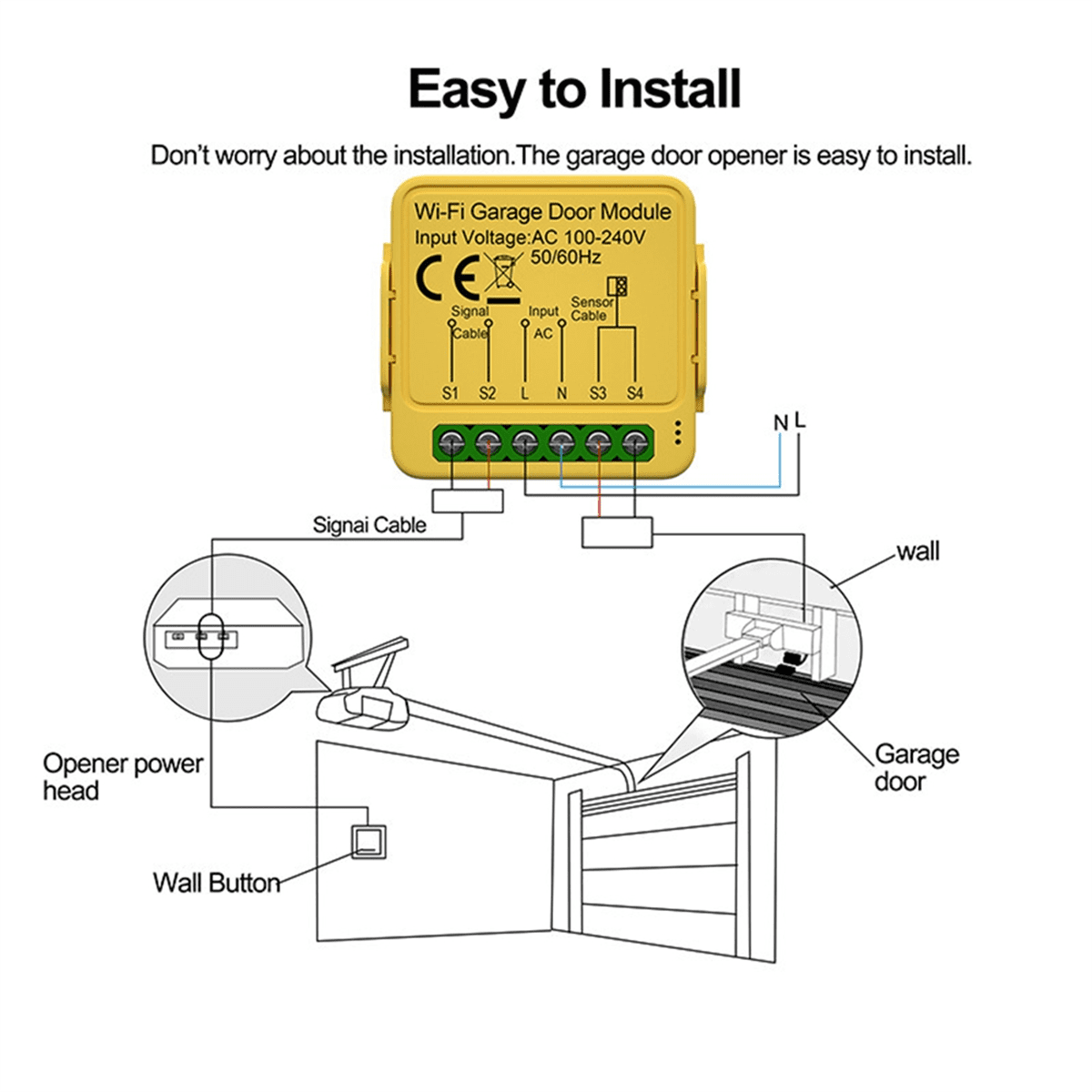 Easy to Install

Don't worry about the installation.The garage door opener is easy to install.

Wi-Fi Garage Door Module
Input Voltage:AC 100-240V
50/60Hz

CE

Signal Cable

Input AC

Sensor Cable

S1 S2 L N S3 S4

N L

Signai Cable

wall

Opener power head

Garage door

Wall Button