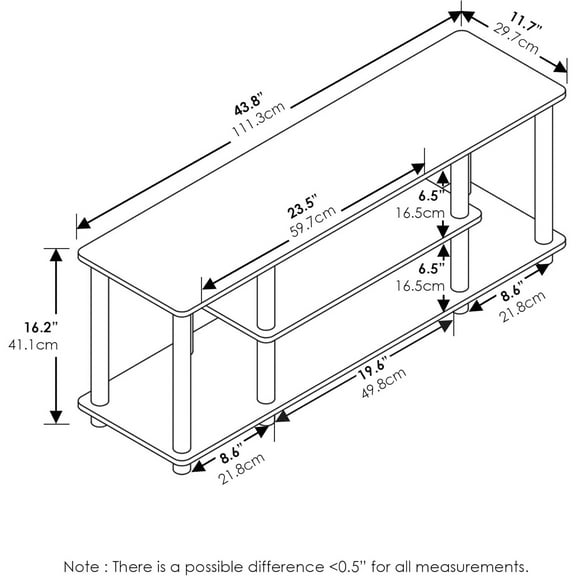 11.7"
29.7cm

43.8"
111.3cm

23.5"
59.7cm

6.5"
16.5cm

6.5"
16.5cm

8.6"
21.8cm

16.2"
41.1cm

19.6"
49.8cm

8.6"
21.8cm

Note : There is a possible difference <0.5" for all measurements.