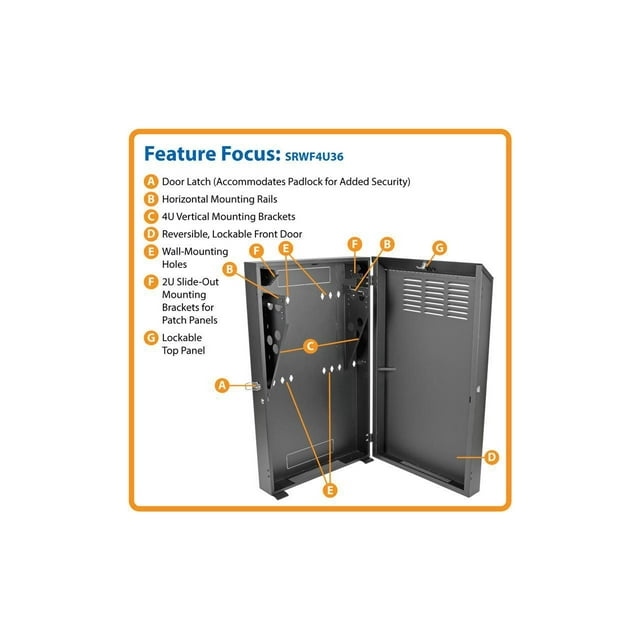 Feature Focus: SRWF4U36

A Door Latch (Accommodates Padlock for Added Security)

B Horizontal Mounting Rails

C 4U Vertical Mounting Brackets

D Reversible, Lockable Front Door

E Wall-Mounting Holes

F 2U Slide-Out Mounting Brackets for Patch Panels

G Lockable Top Panel

F E F B G B C A E D