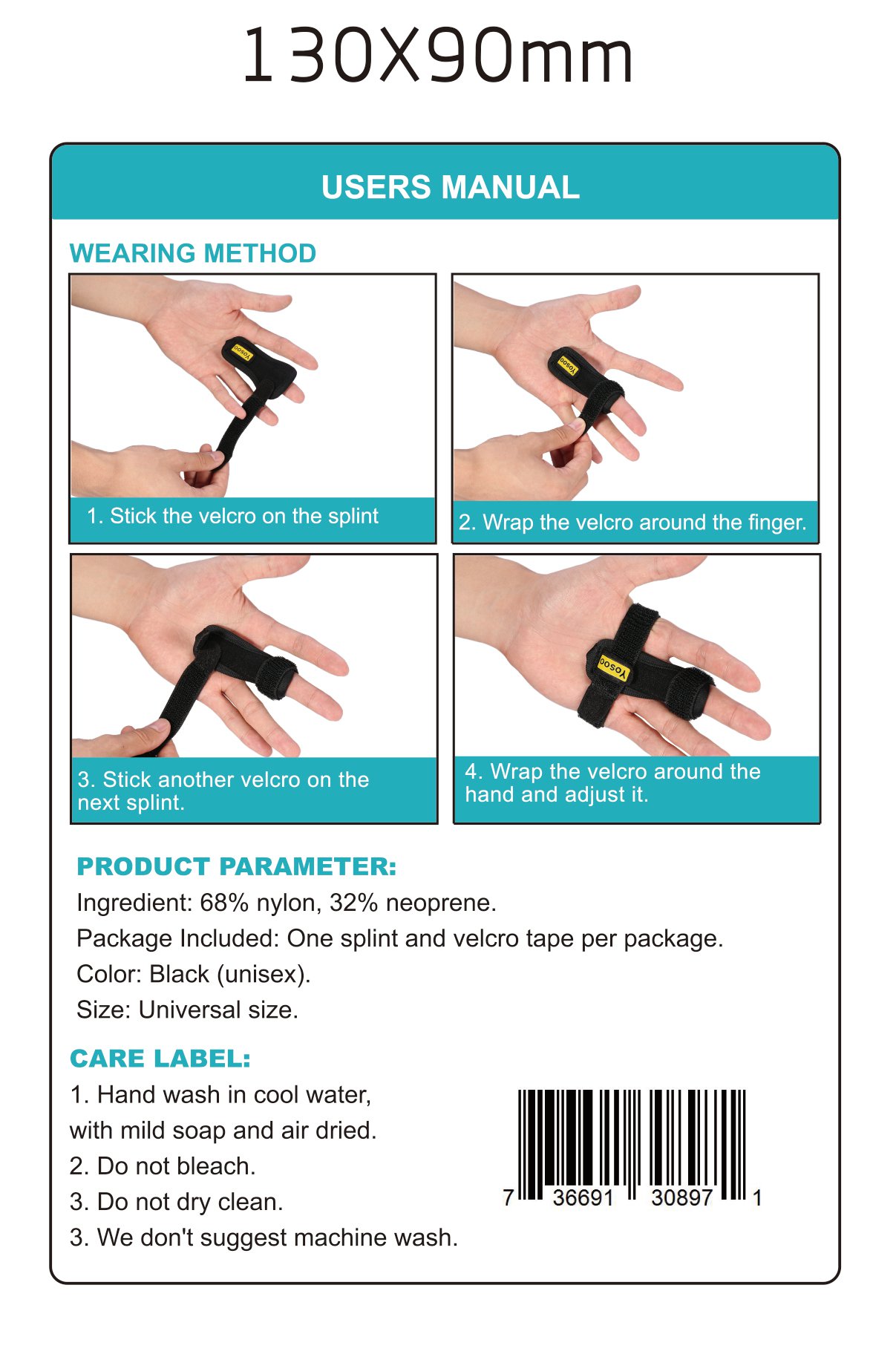 130X90mm

USERS MANUAL

WEARING METHOD

Yosoo

1. Stick the velcro on the splint

Yosoo

2. Wrap the velcro around the finger.

3. Stick another velcro on the next splint.

Yosoo

4. Wrap the velcro around the hand and adjust it.

PRODUCT PARAMETER:

Ingredient: 68% nylon, 32% neoprene.

Package Included: One splint and velcro tape per package.

Color: Black (unisex).

Size: Universal size.

CARE LABEL:

1. Hand wash in cool water, with mild soap and air dried.

2. Do not bleach.

3. Do not dry clean.

3. We don't suggest machine wash.

7 36691 30897 1