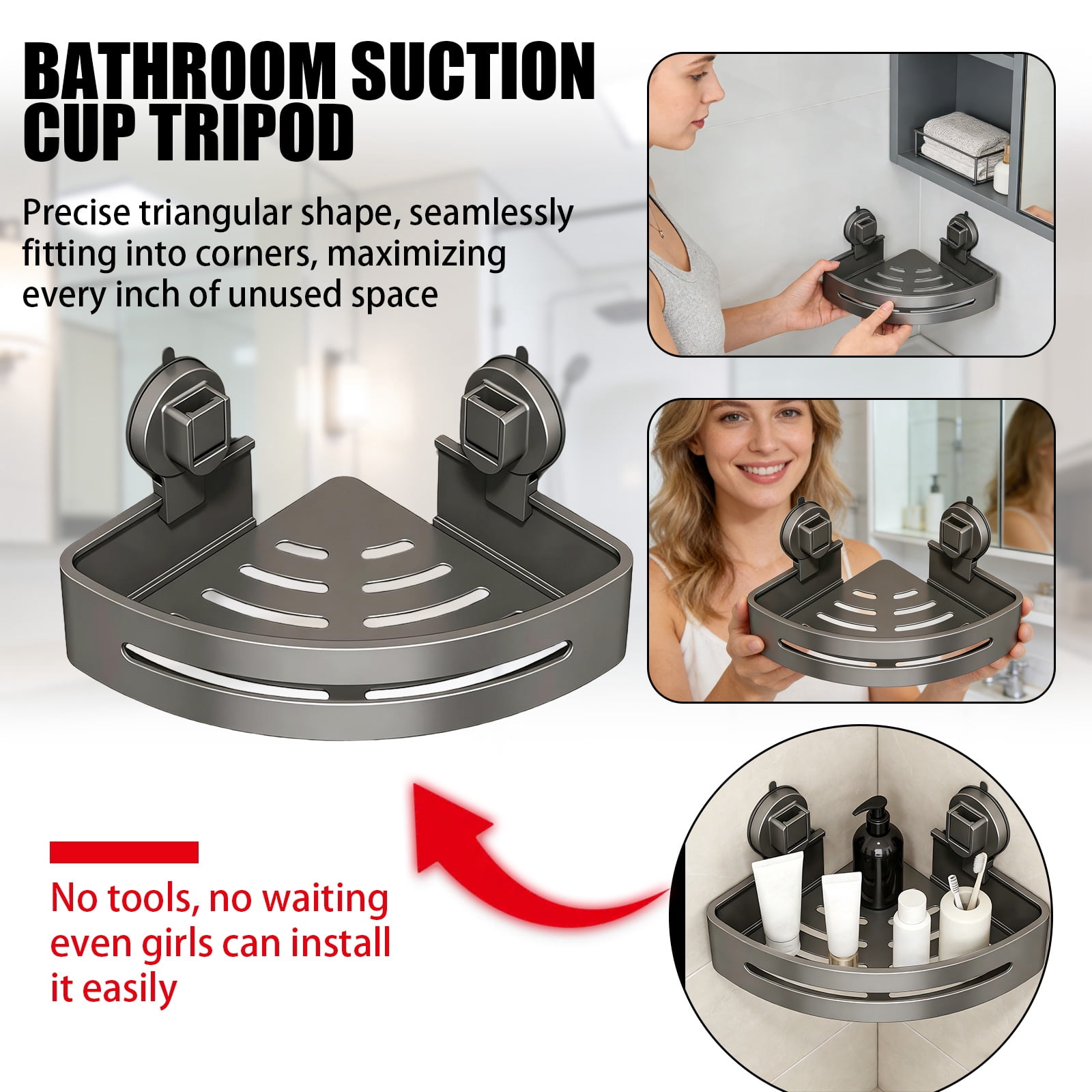 BATHROOM SUCTION CUP TRIPOD

Precise triangular shape, seamlessly fitting into corners, maximizing every inch of unused space

No tools, no waiting even girls can install it easily