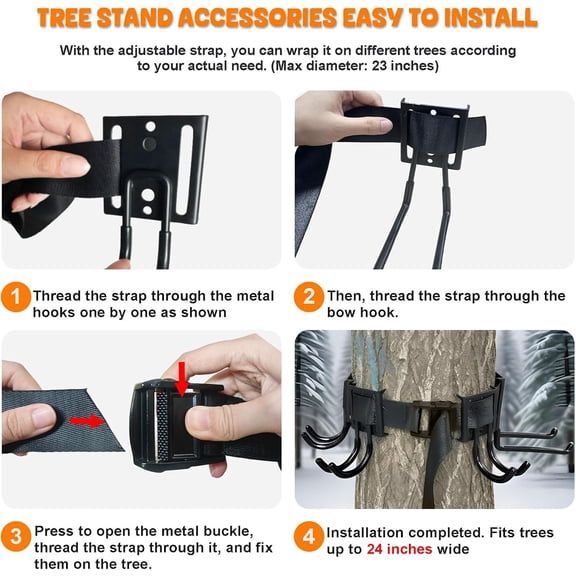 TREE STAND ACCESSORIES EASY TO INSTALL

With the adjustable strap, you can wrap it on different trees according to your actual need. (Max diameter: 23 inches)

1 Thread the strap through the metal hooks one by one as shown

2 Then, thread the strap through the bow hook.

3 Press to open the metal buckle, thread the strap through it, and fix them on the tree.

4 Installation completed. Fits trees up to 24 inches wide