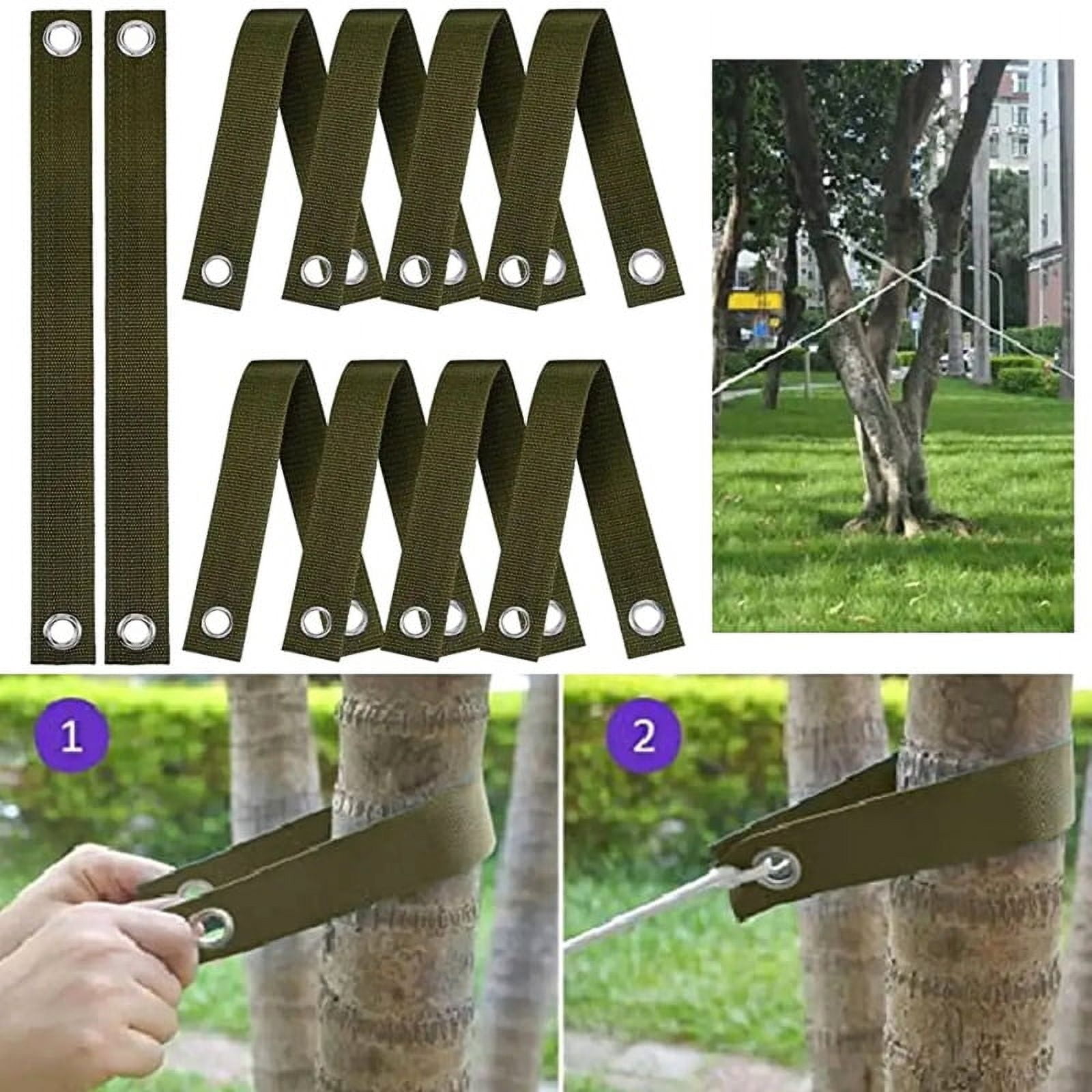 1

2