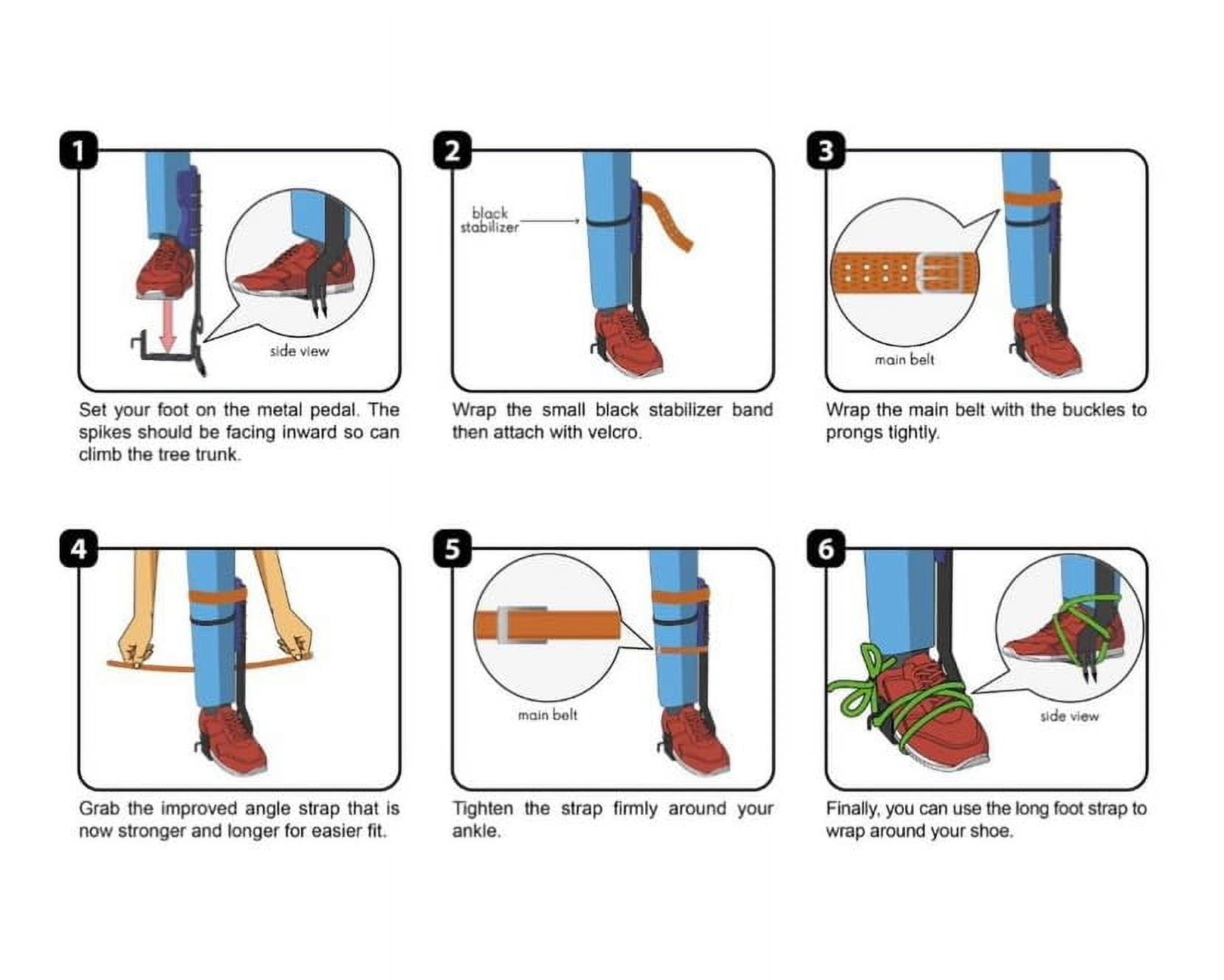 1

side view

Set your foot on the metal pedal. The spikes should be facing inward so can climb the tree trunk.

2

black stabilizer

Wrap the small black stabilizer band then attach with velcro.

3

main belt

Wrap the main belt with the buckles to prongs tightly.

4

Grab the improved angle strap that is now stronger and longer for easier fit.

5

main belt

Tighten the strap firmly around your ankle.

6

side view

Finally, you can use the long foot strap to wrap around your shoe.