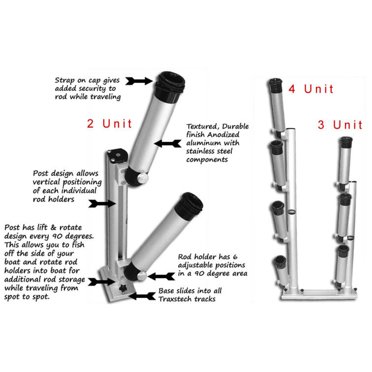 Strap on cap gives added security to rod while traveling

2 Unit

Textured, Durable finish Anodized aluminum with stainless steel components

Post design allows vertical positioning of each individual rod holders

Post has lift & rotate design every 90 degrees. This allows you to fish off the side of your boat and rotate rod holders into boat for additional rod storage while traveling from spot to spot.

Rod holder has 6 adjustable positions in a 90 degree area

Base slides into all Traxstech tracks

4 Unit

3 Unit