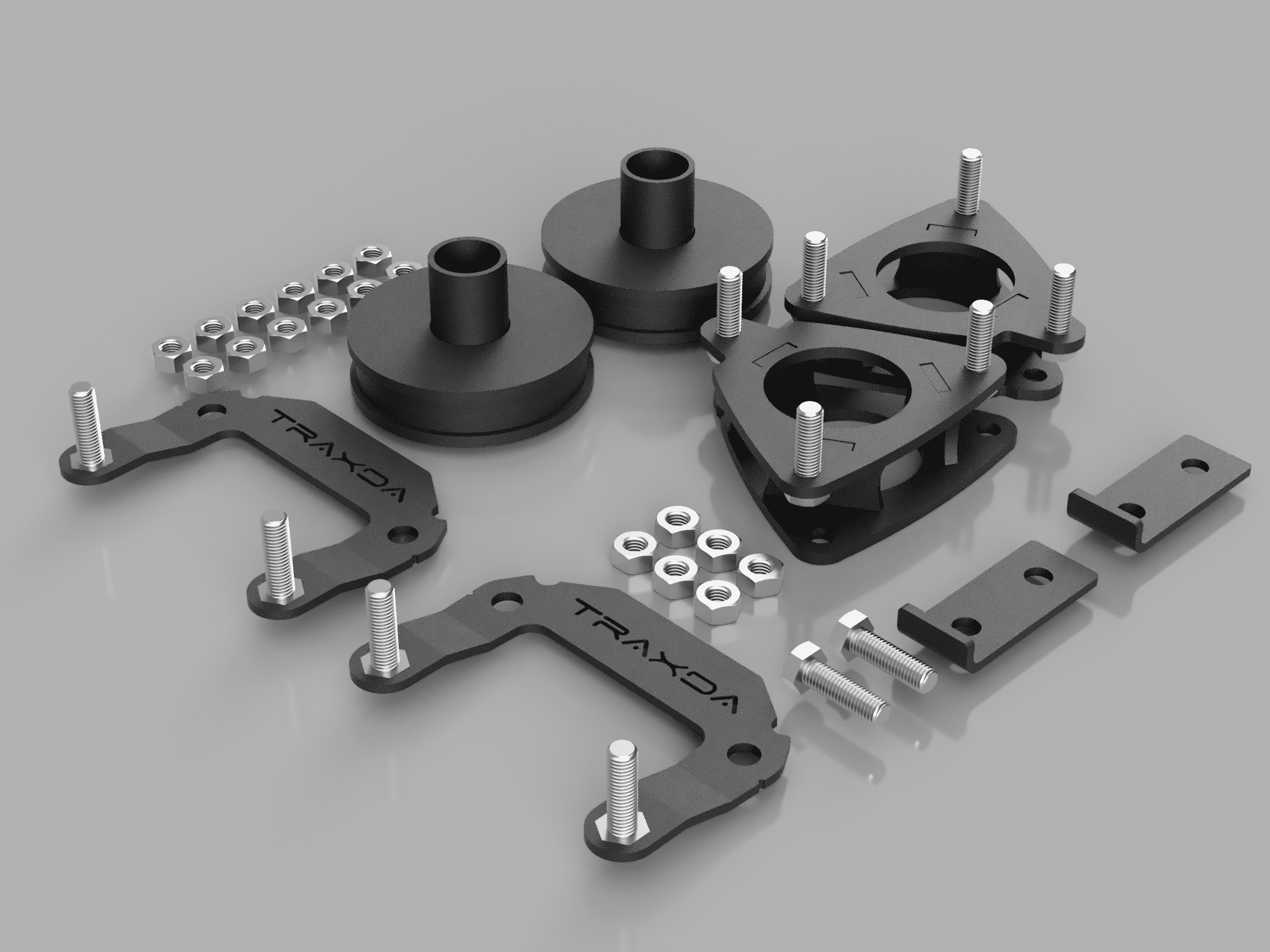 TRAXDA

TRAXDA