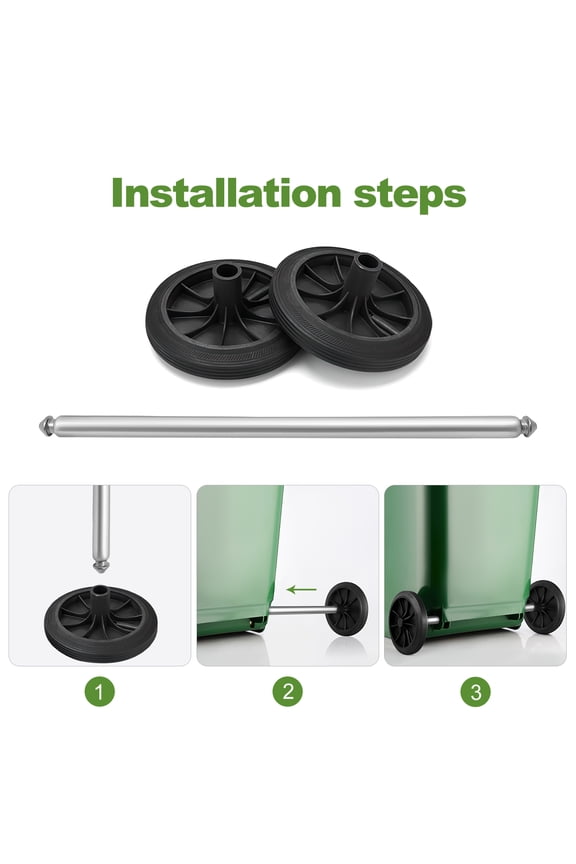 Installation steps

1

2

3