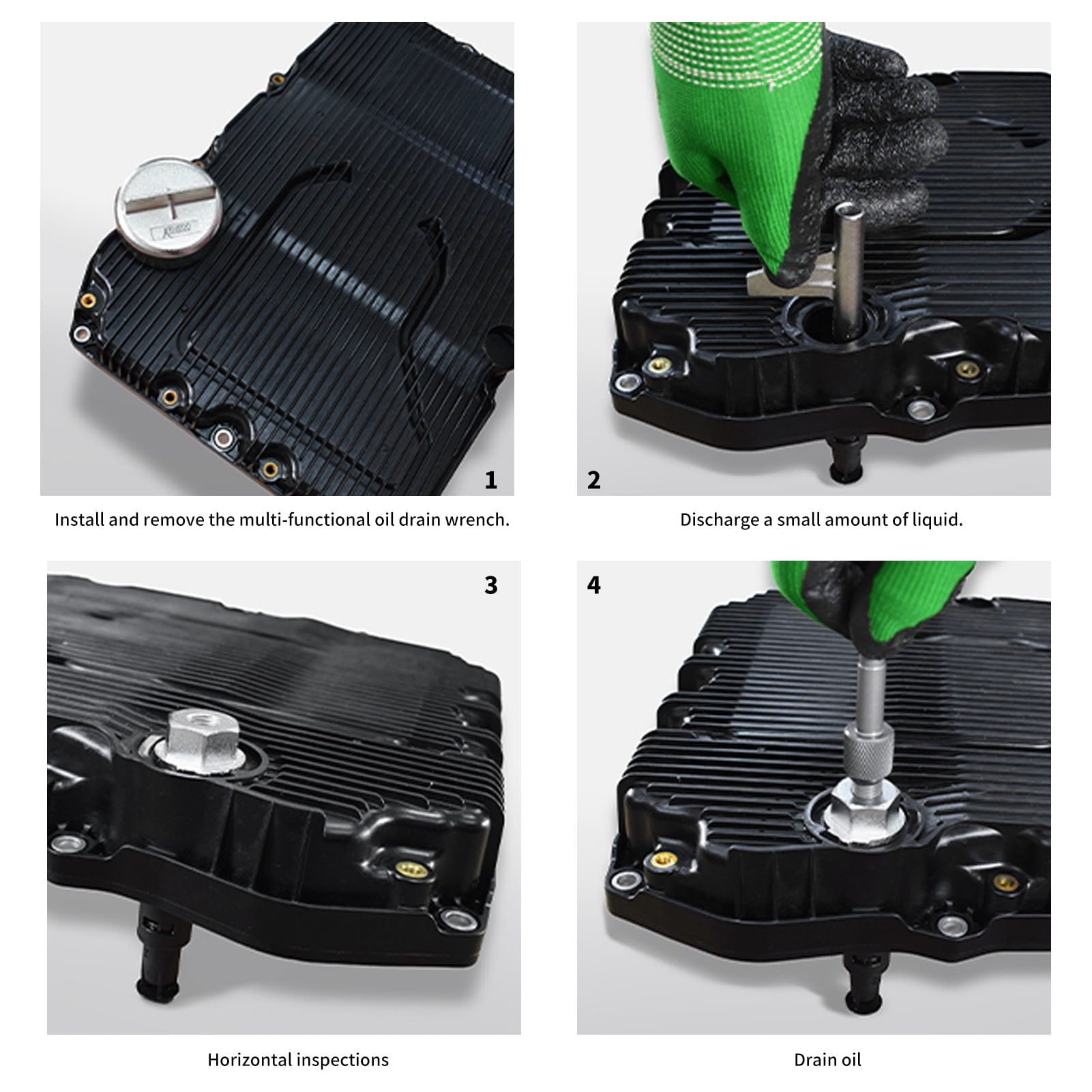 1

Install and remove the multi-functional oil drain wrench.

2

Discharge a small amount of liquid.

3

Horizontal inspections

4

Drain oil