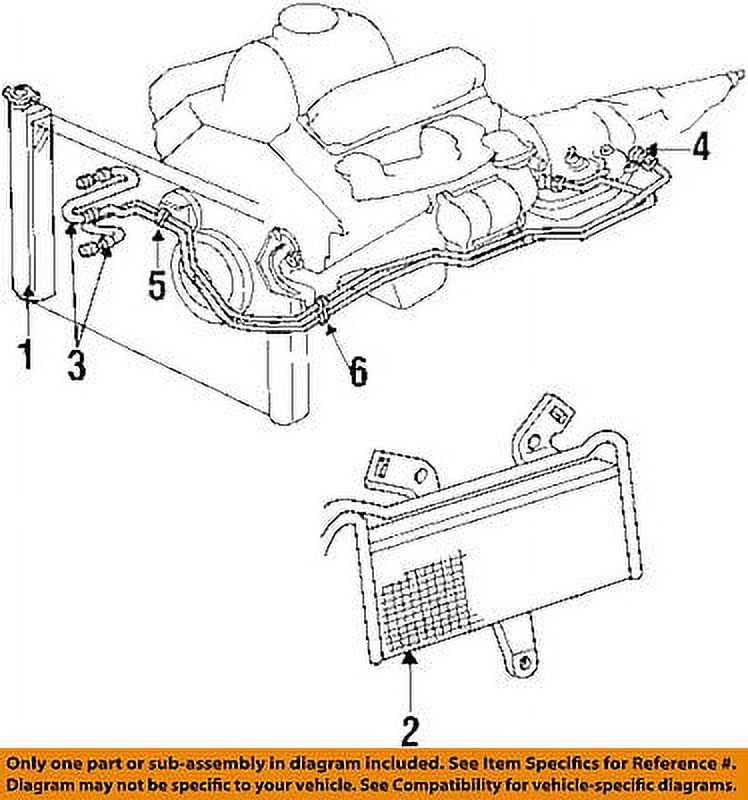 4
5
1
3
6
2

Only one part or sub-assembly in diagram included. See Item Specifics for Reference #. Diagram may not be specific to your vehicle. See Compatibility for vehicle-specific diagrams.