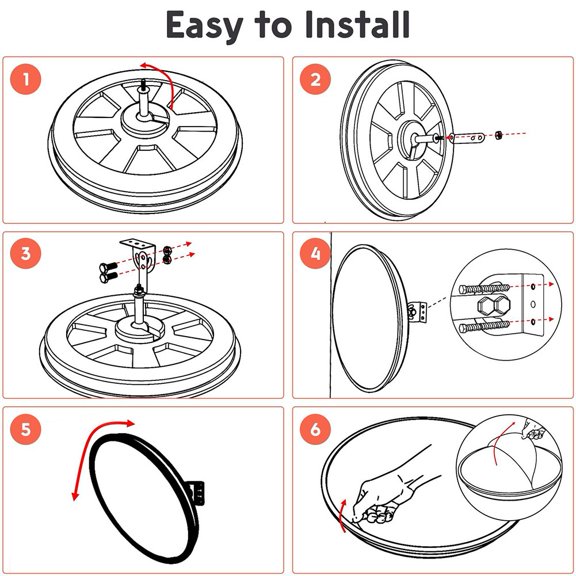 Easy to Install

1

2

3

4

5

6