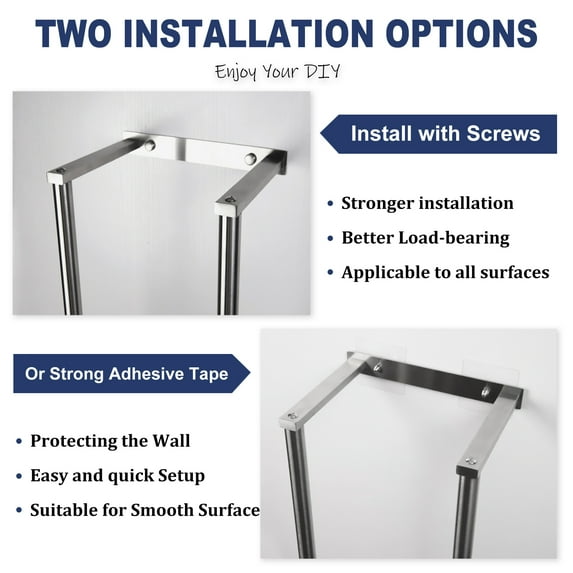 TWO INSTALLATION OPTIONS

Enjoy Your DIY

Install with Screws

• Stronger installation
• Better Load-bearing
• Applicable to all surfaces

Or Strong Adhesive Tape

• Protecting the Wall
• Easy and quick Setup
• Suitable for Smooth Surface