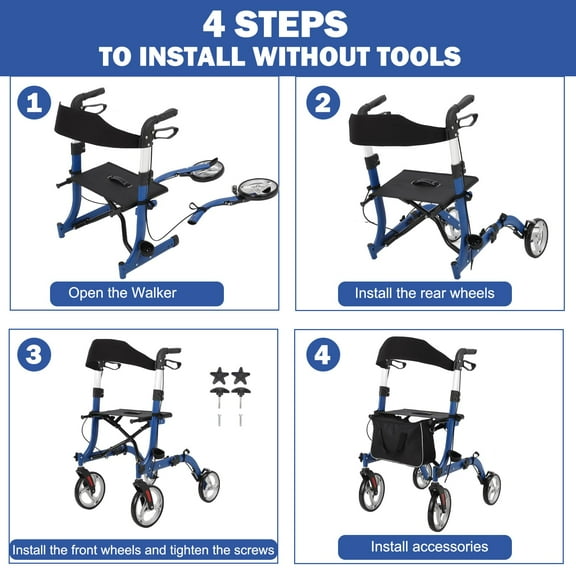 4 STEPS
TO INSTALL WITHOUT TOOLS

1
Open the Walker

2
Install the rear wheels

3
Install the front wheels and tighten the screws

4
Install accessories