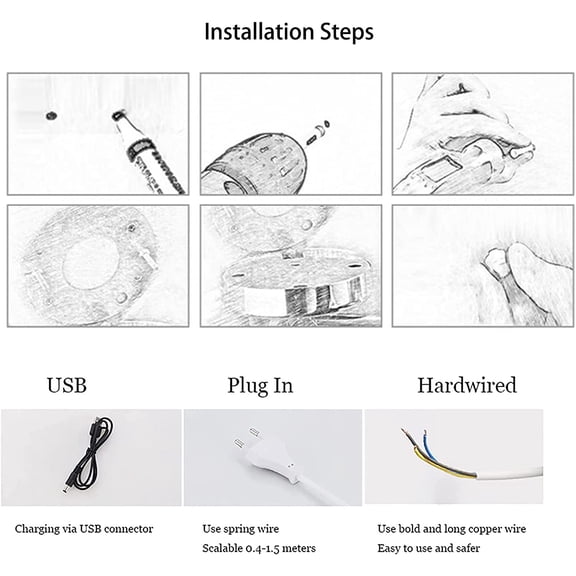 Installation Steps

USB

Charging via USB connector

Plug In

Use spring wire

Scalable 0.4-1.5 meters

Hardwired

Use bold and long copper wire

Easy to use and safer