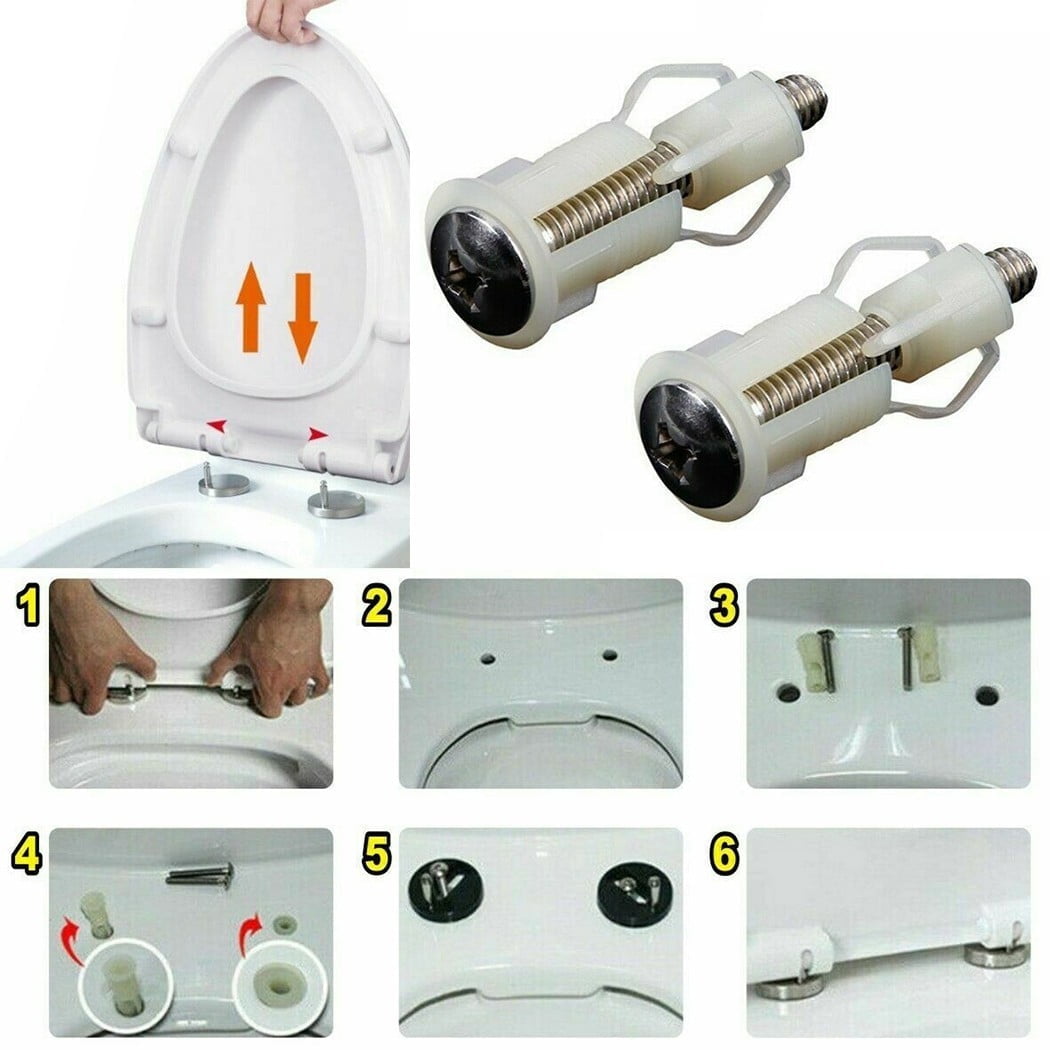 1

2

3

4

5

6