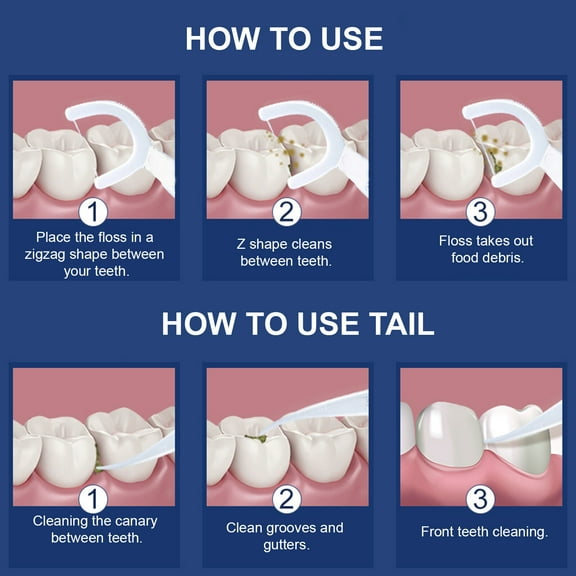 HOW TO USE

1
Place the floss in a zigzag shape between your teeth.

2
Z shape cleans between teeth.

3
Floss takes out food debris.

HOW TO USE TAIL

1
Cleaning the canary between teeth.

2
Clean grooves and gutters.

3
Front teeth cleaning.